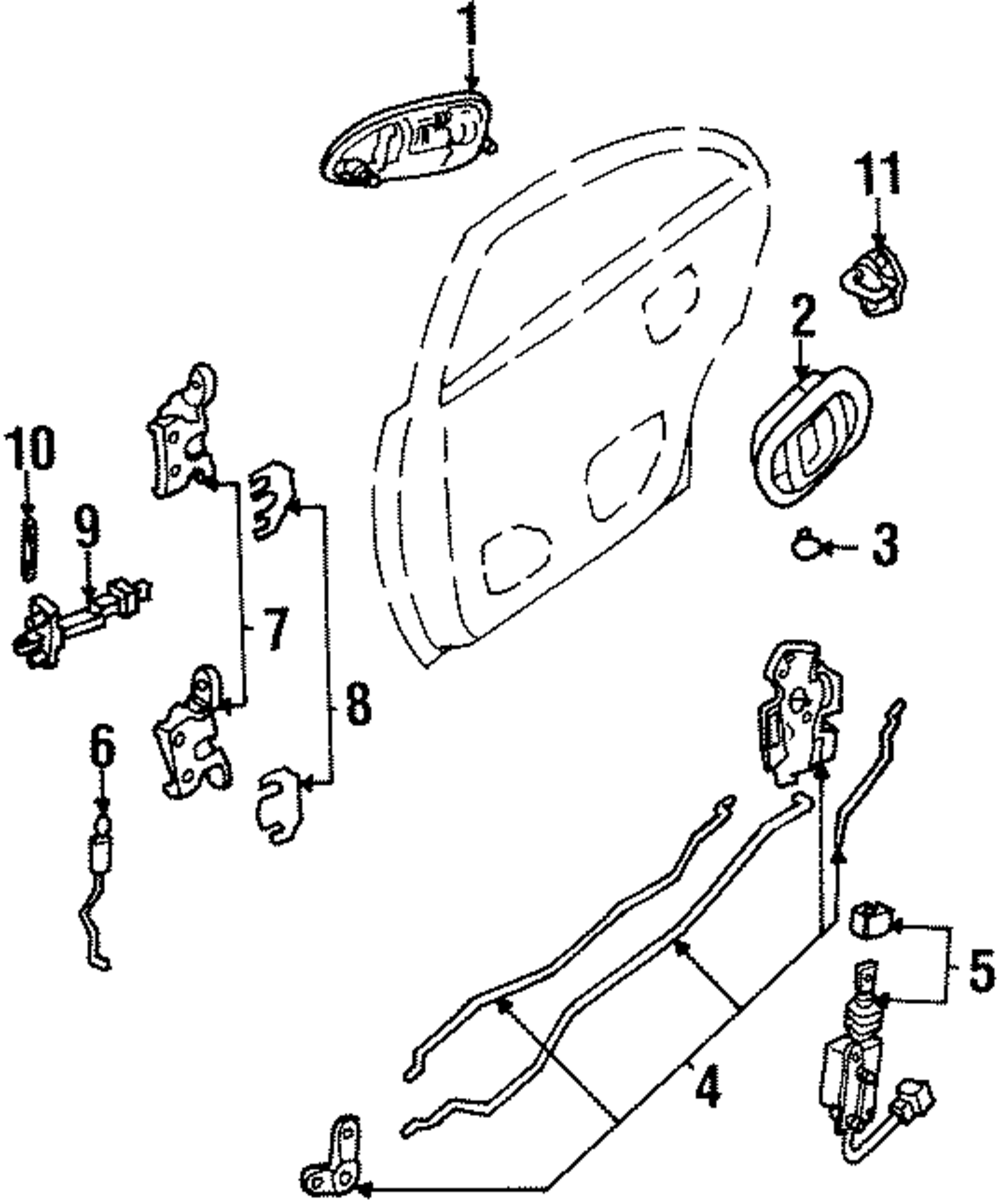 1
11
2
10
9
3
7
8
6
5
4