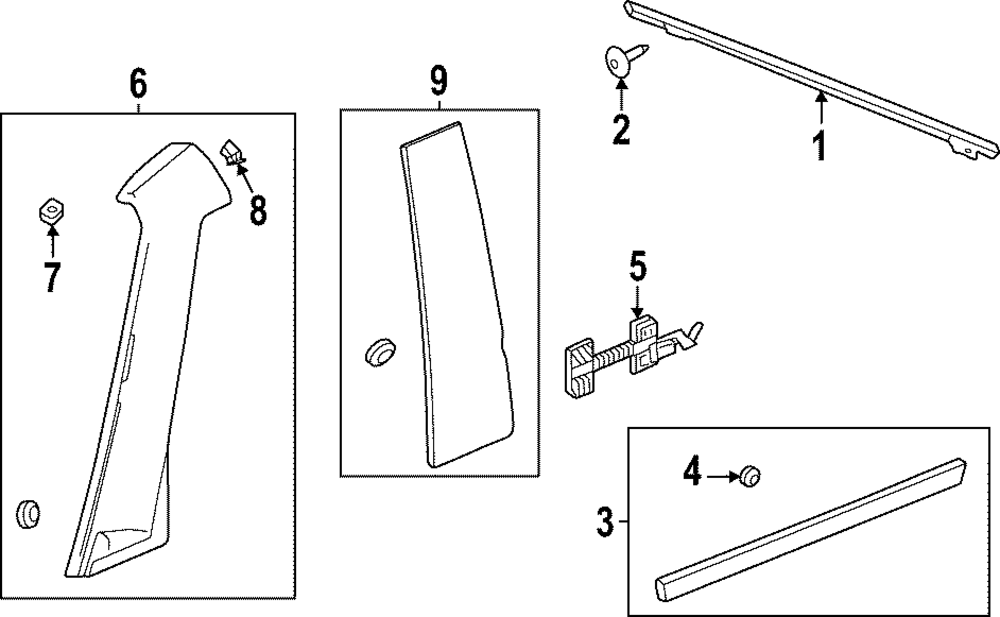 6
9
2
1
8
7
5
4
3