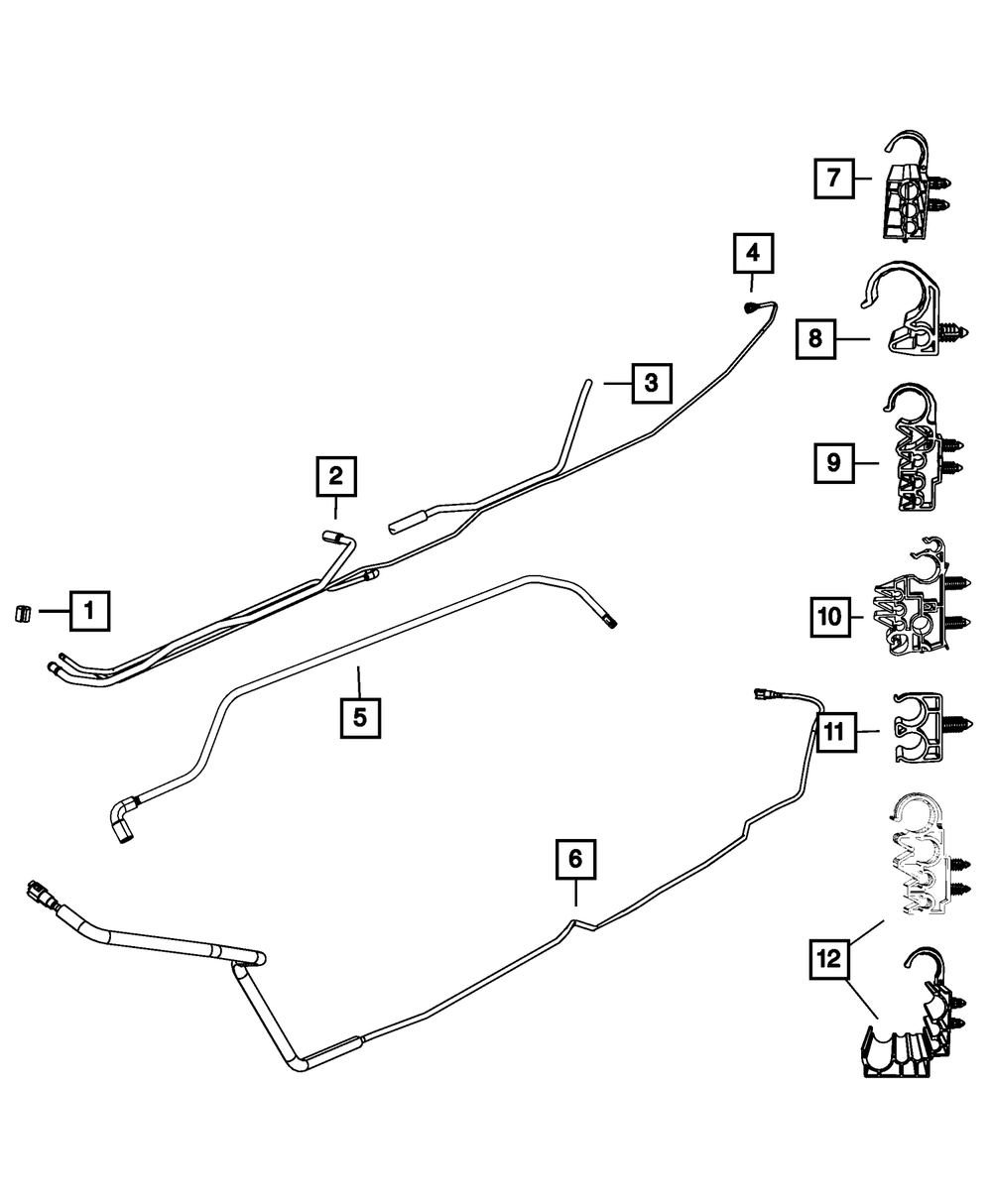 7
4
8
3
9
2
10
1
5
11
6
12