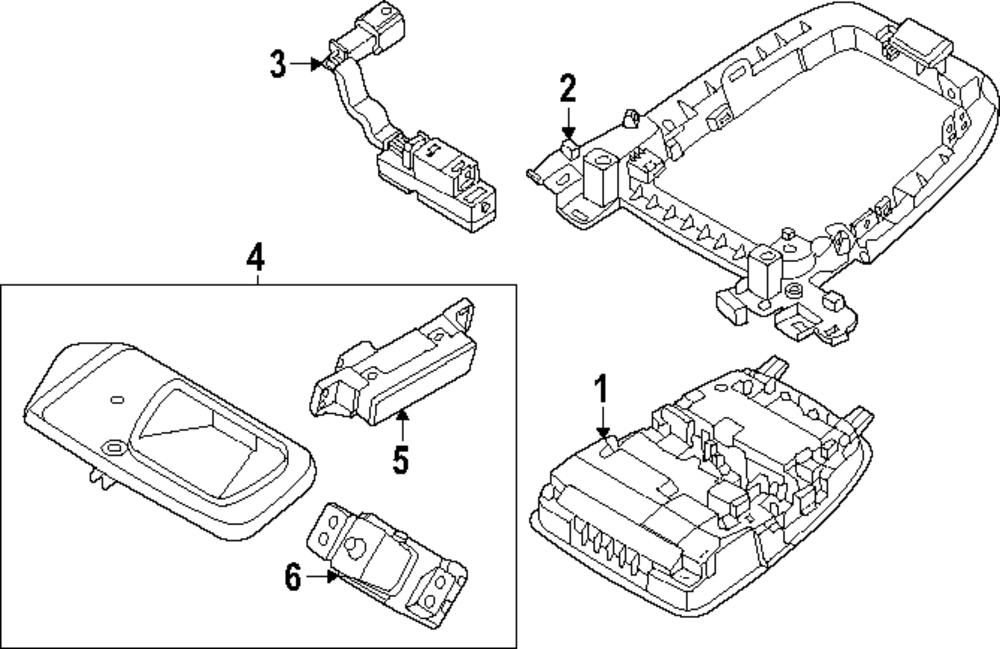 3
2
4
5
1
6