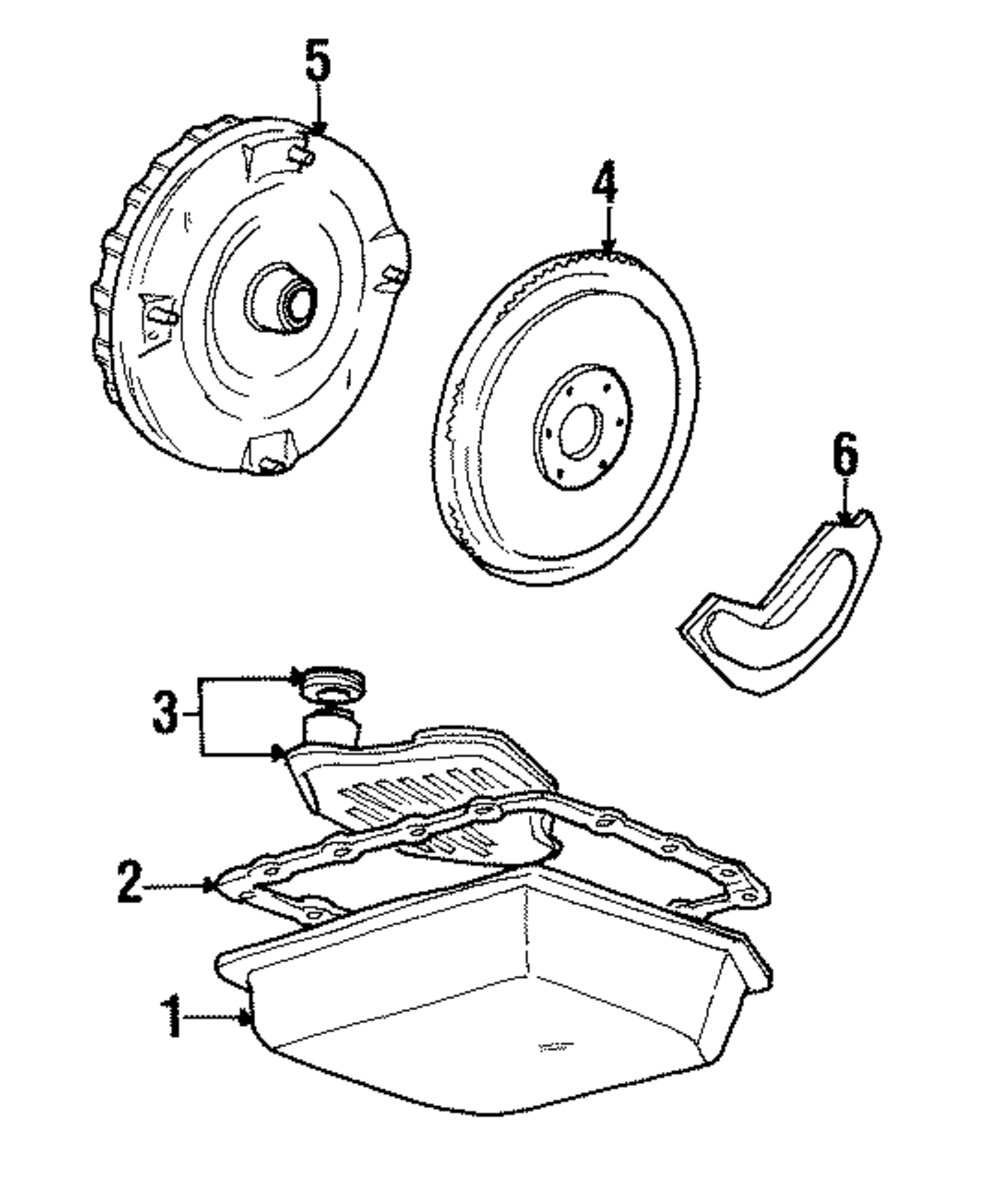 5
4
6
3
2
1