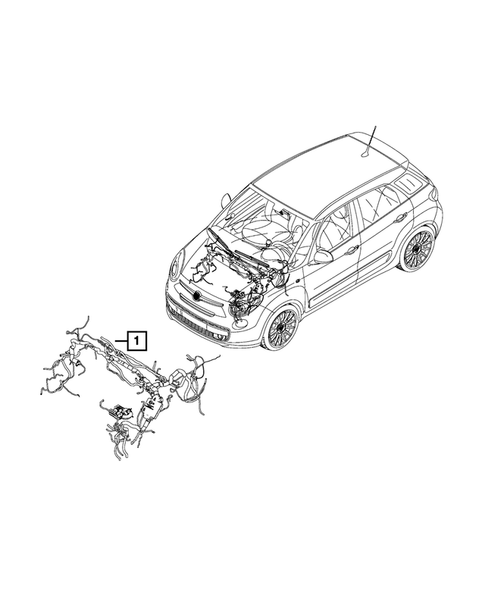 1