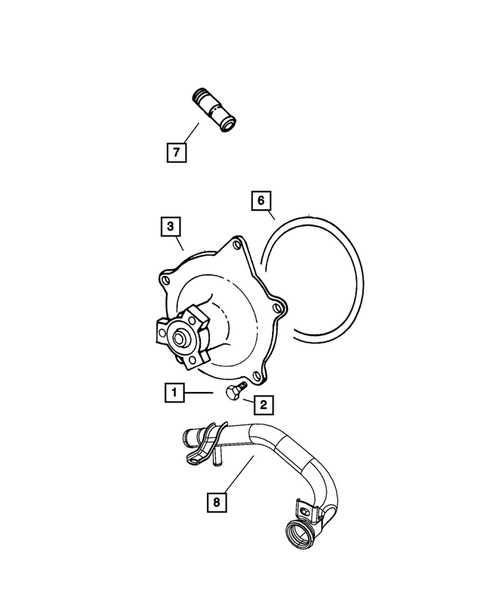 7

6

3

1

2

8