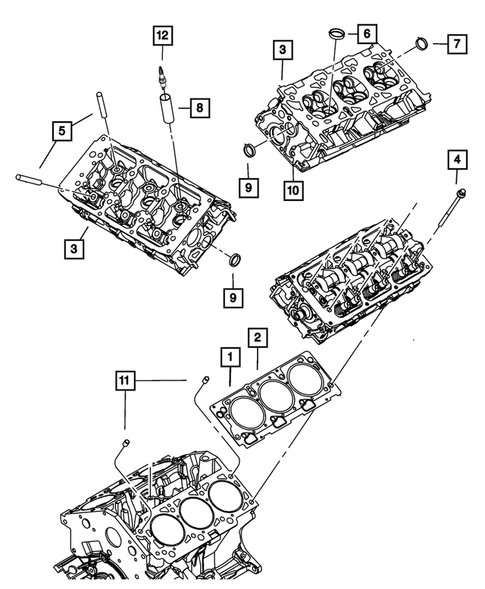 12
6
7
3
8
5
9
10
4
3
9
2
1
11