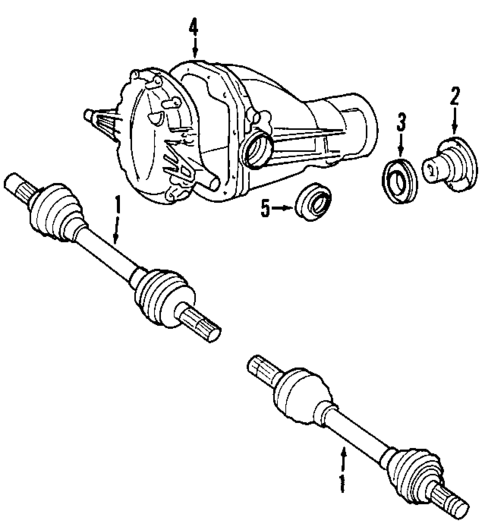 4
2
3
1
5
1