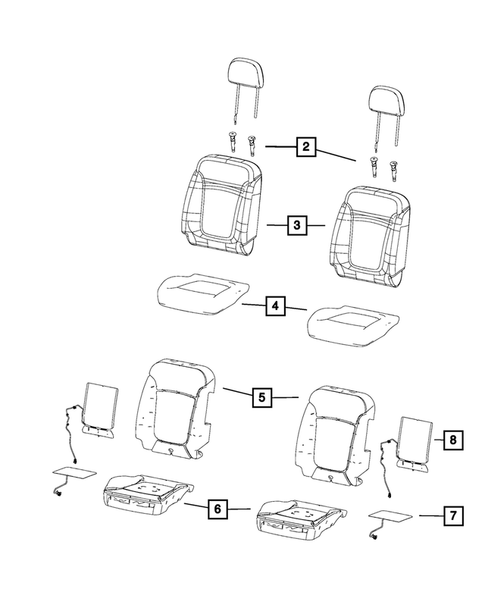 2
3
4
5
8
6
7