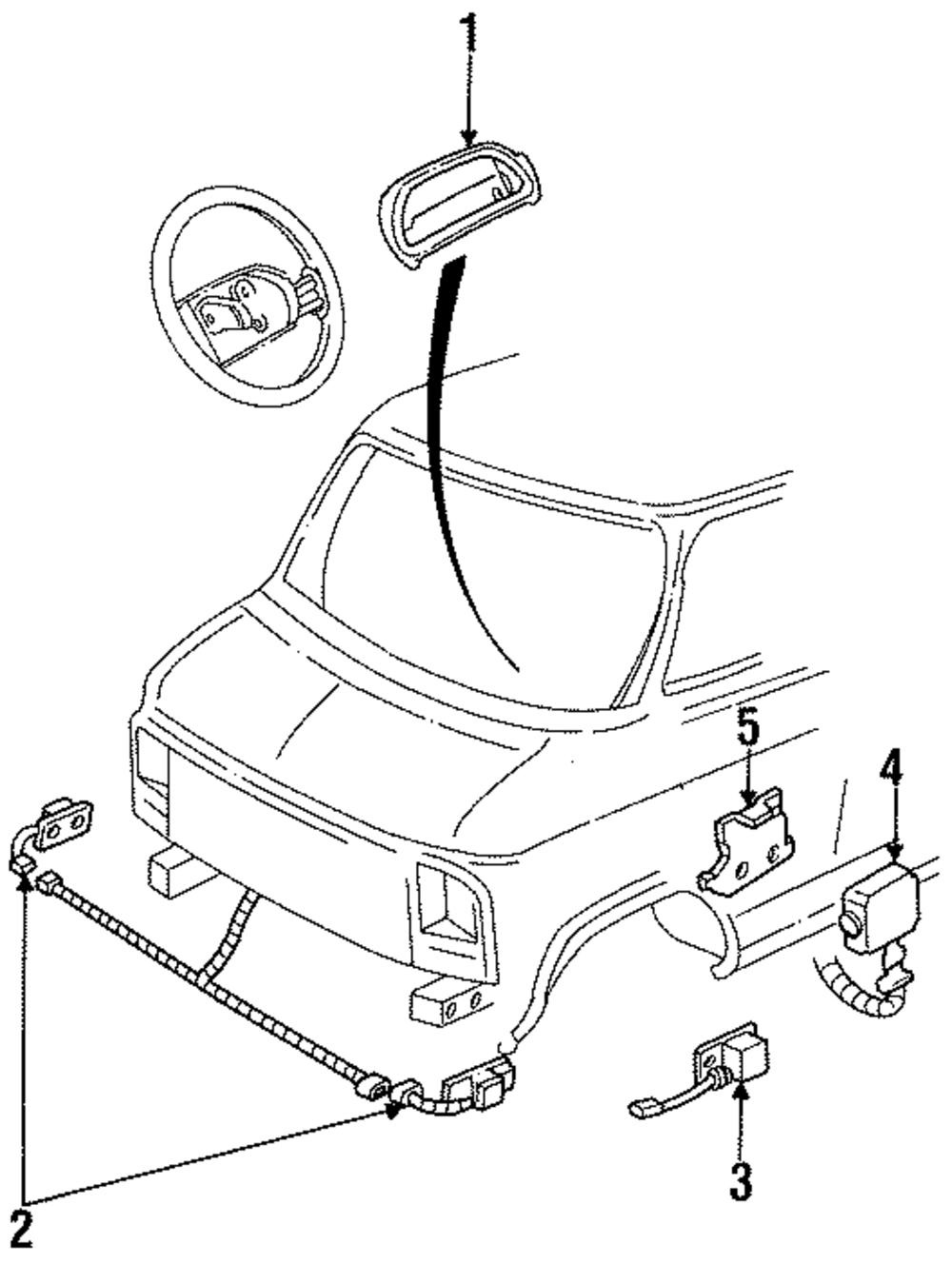 1
5
4
2
3