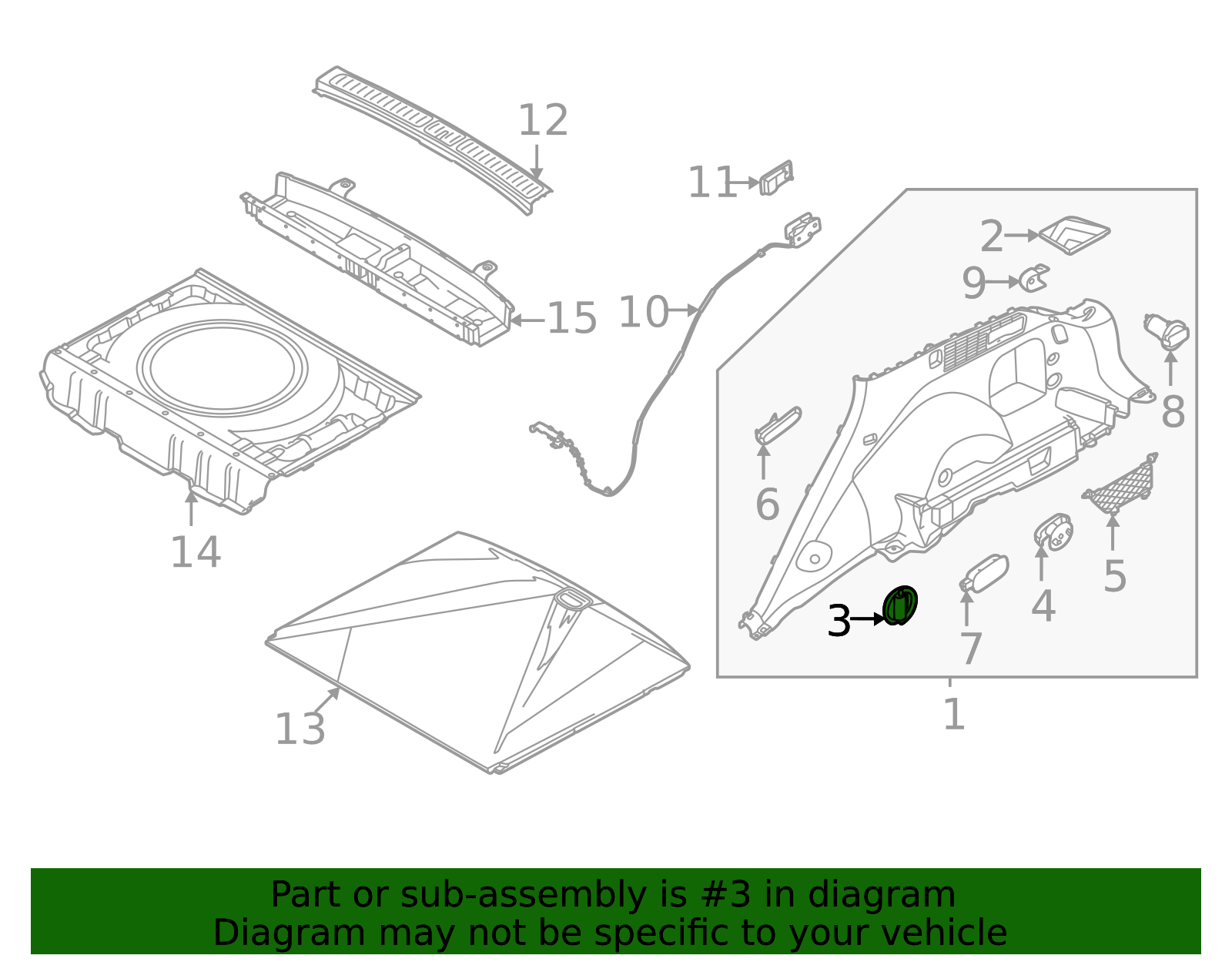 12
11
2
9
15
10
8
6
14
5
4
3
7
13
1

Part or sub-assembly is #3 in diagram
Diagram may not be specific to your vehicle