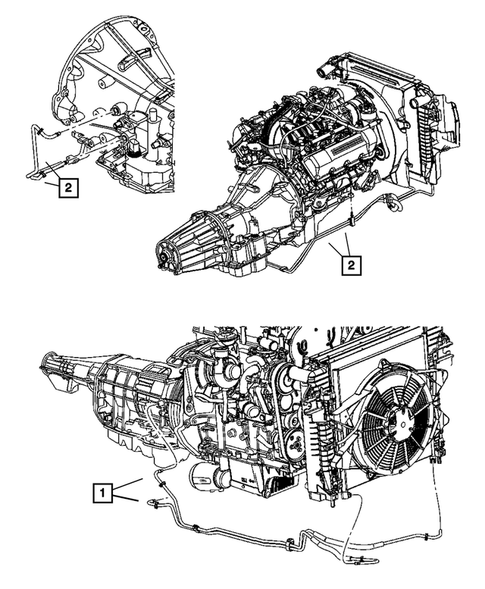 2

2

1