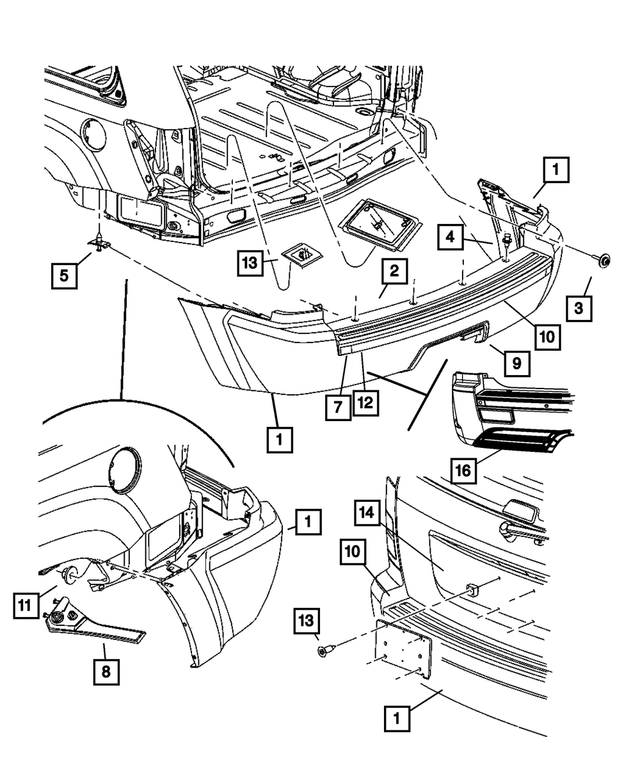 1
4
5
13
2
3
10
9
7
12
1
16
1
14
10
11
13
8
1