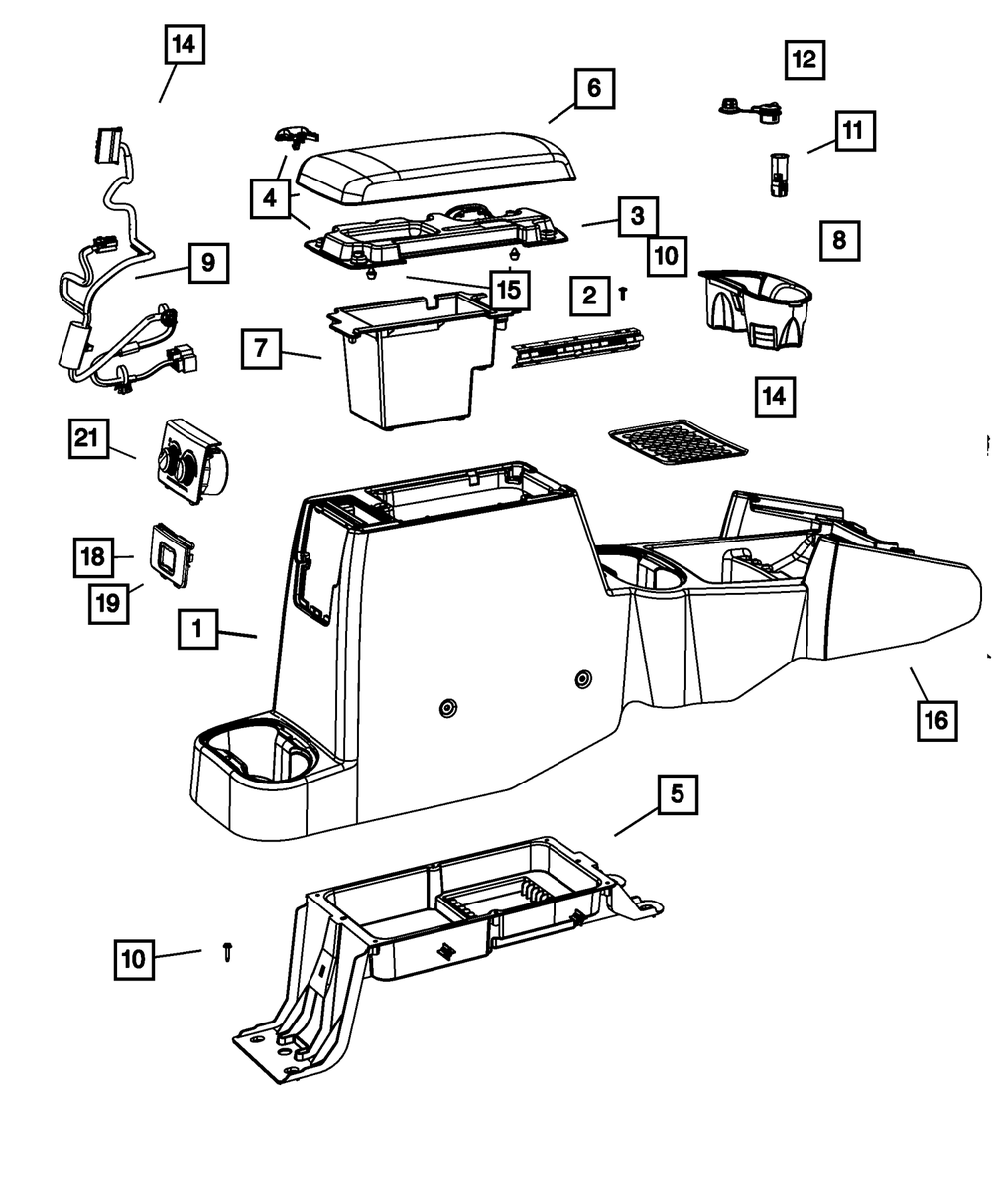 14
6
12
11
4
3
10
8
9
15
2
7
14
21
18
19
1
16
5
10