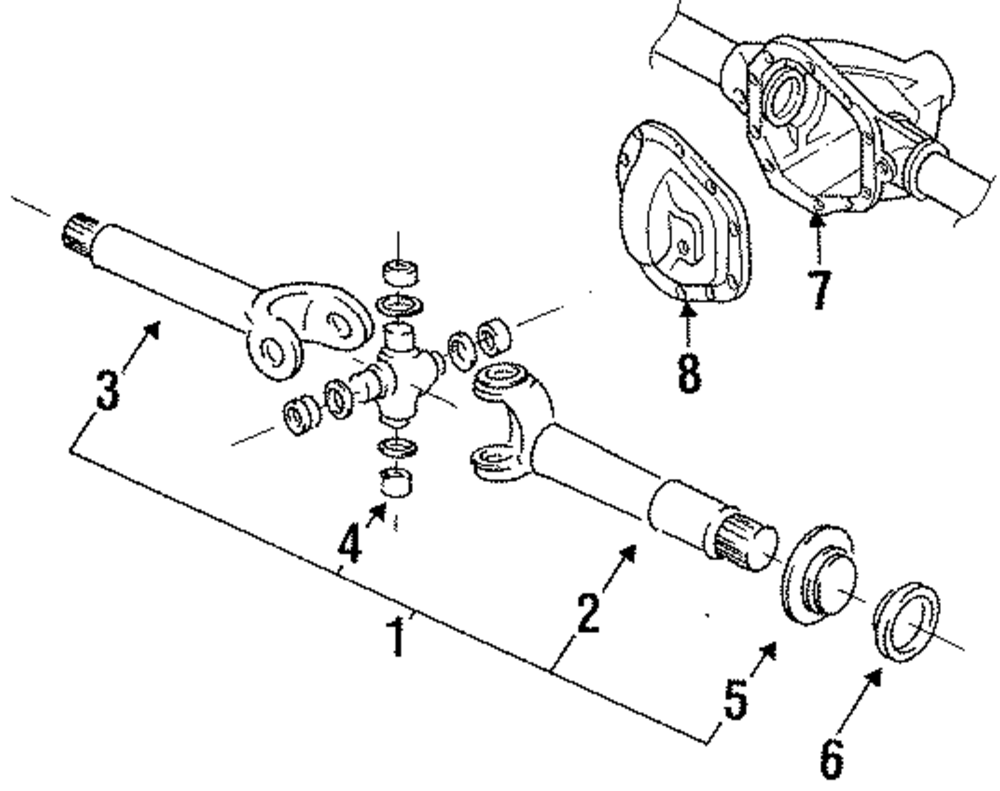 7
8
3
4
1
2
5
6