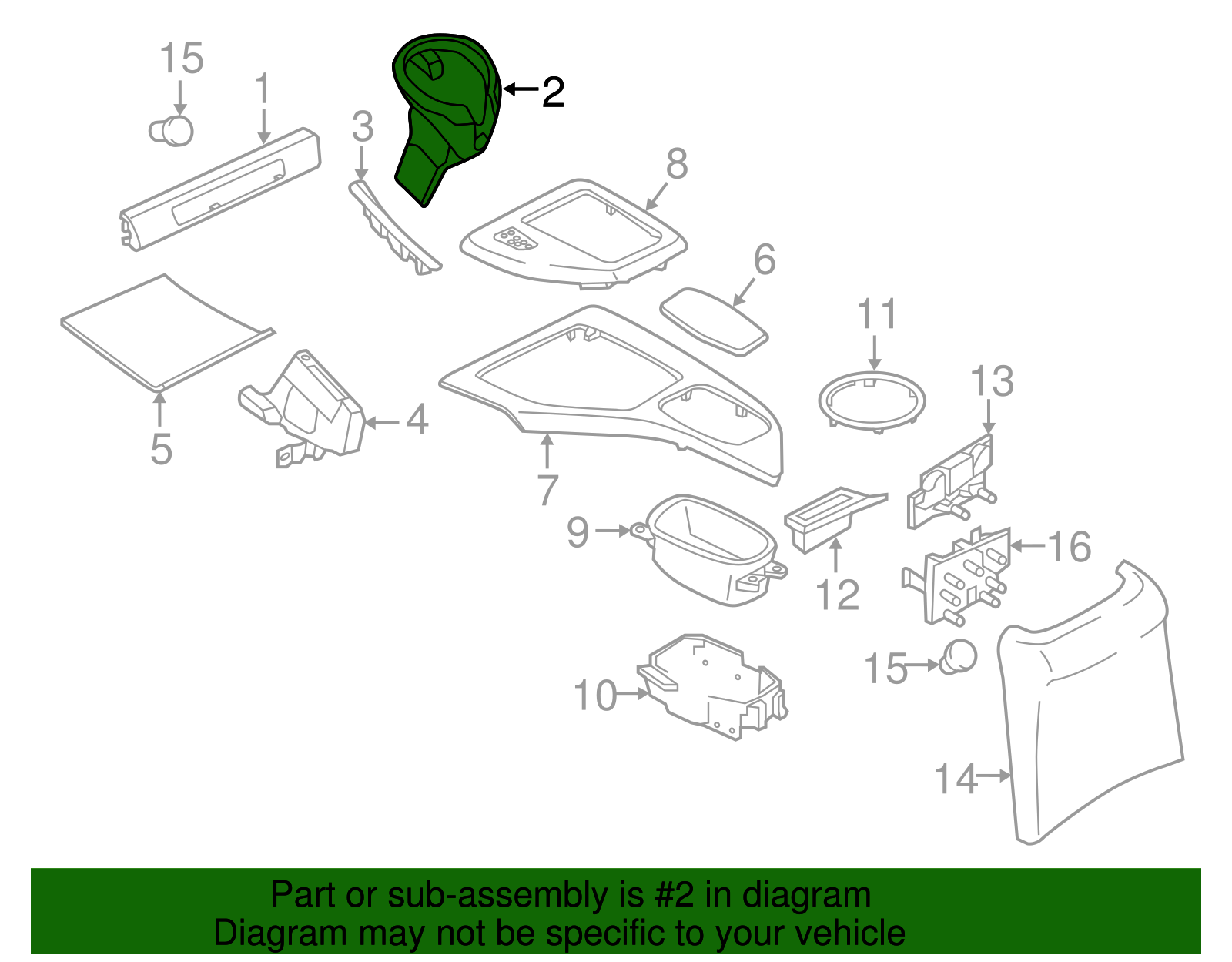 15
1
2
3
8
6
11
13
5
4
7
9
12
16
15
10
14

Part or sub-assembly is #2 in diagram
Diagram may not be specific to your vehicle