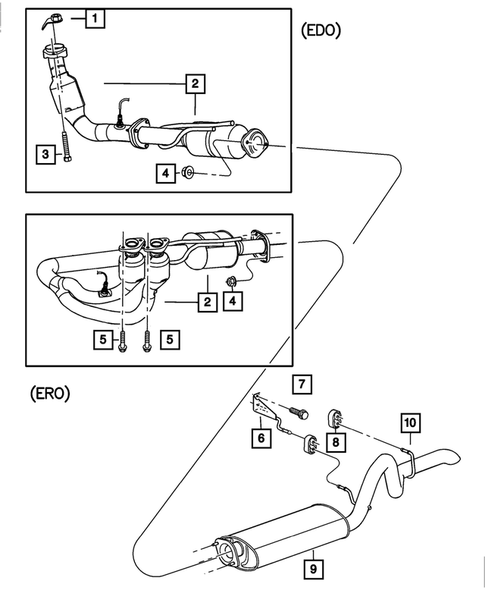 1

(EDO)

2

3

4

2

4

5

5

(ERO)

7

6

8

10

9