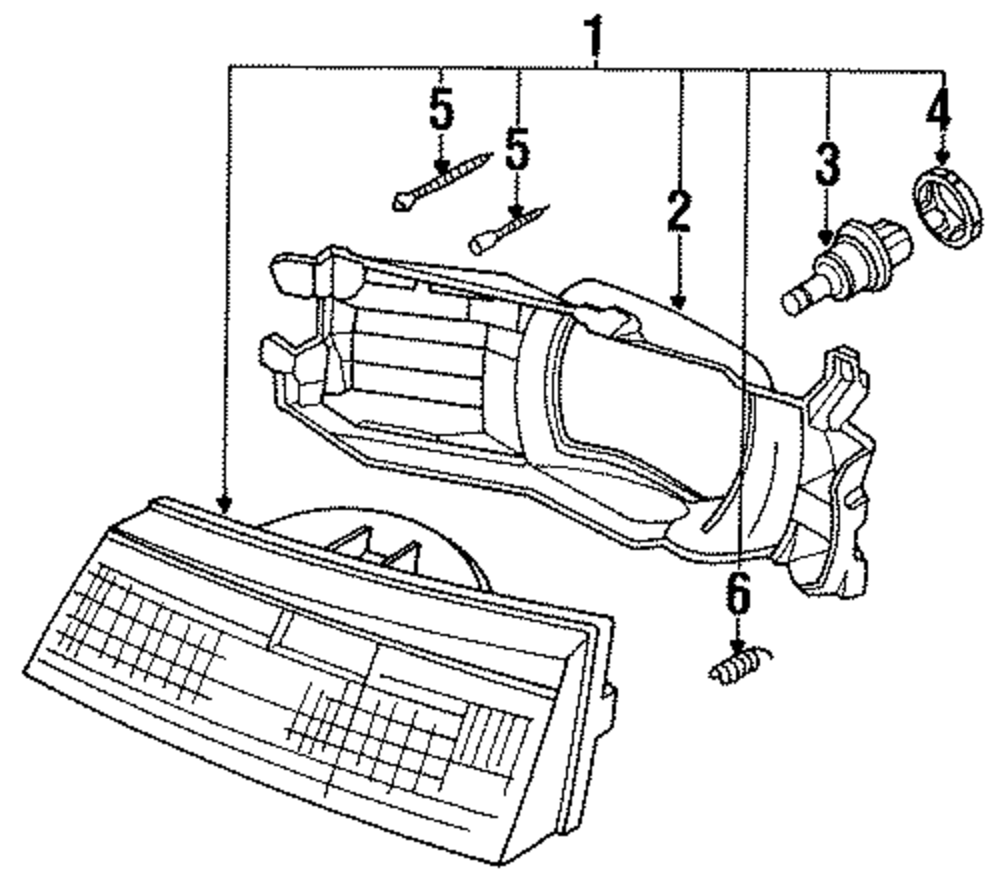 1
5
5
2
3
4
6