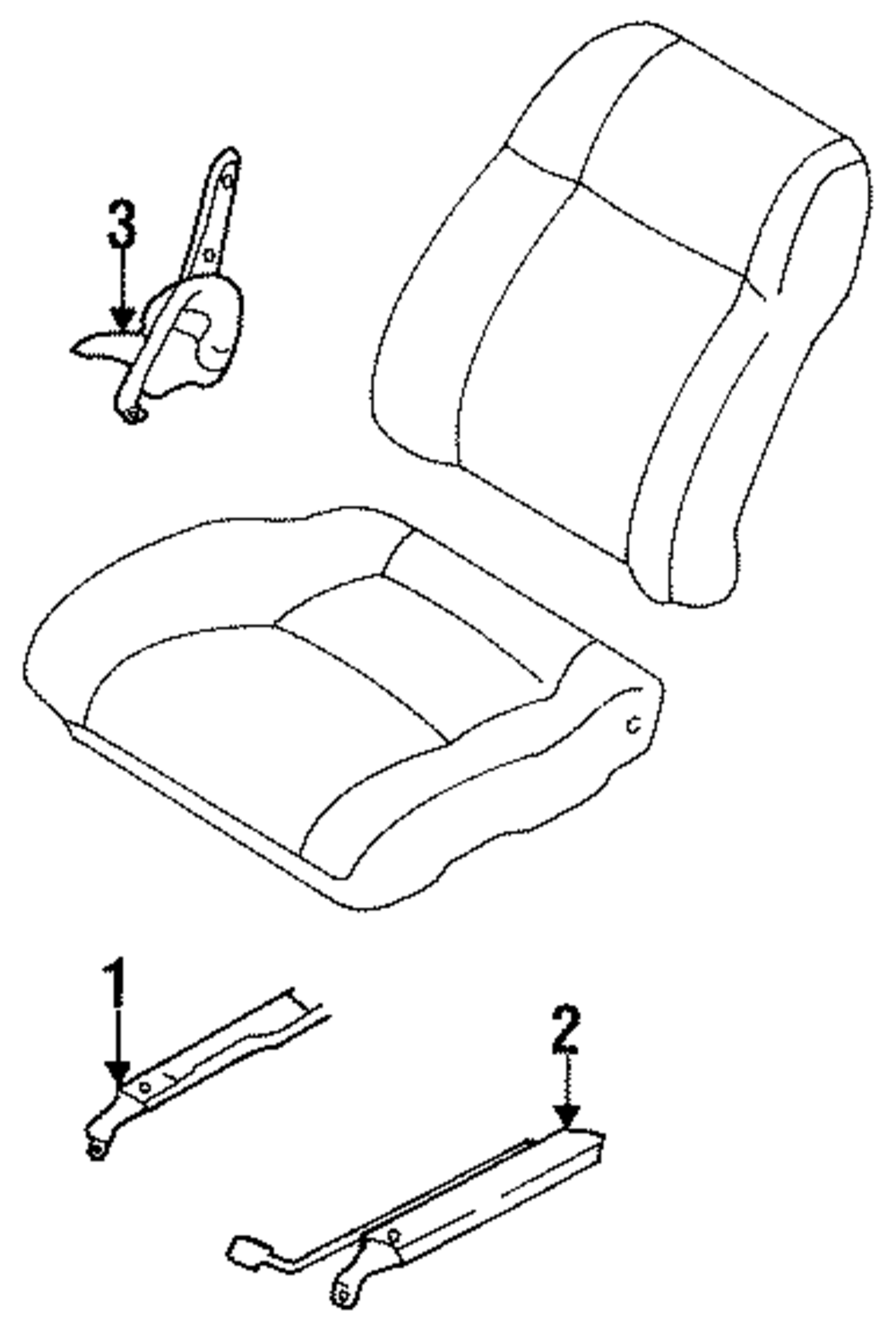 3

1

2