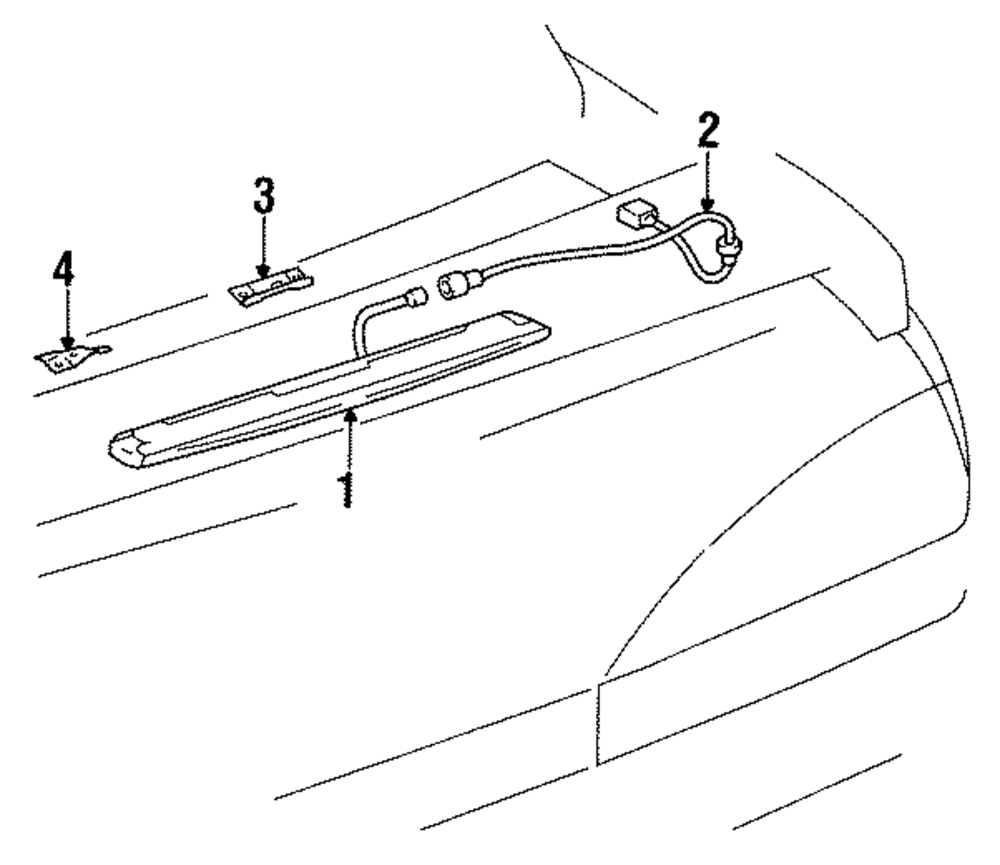 2
3
4
1