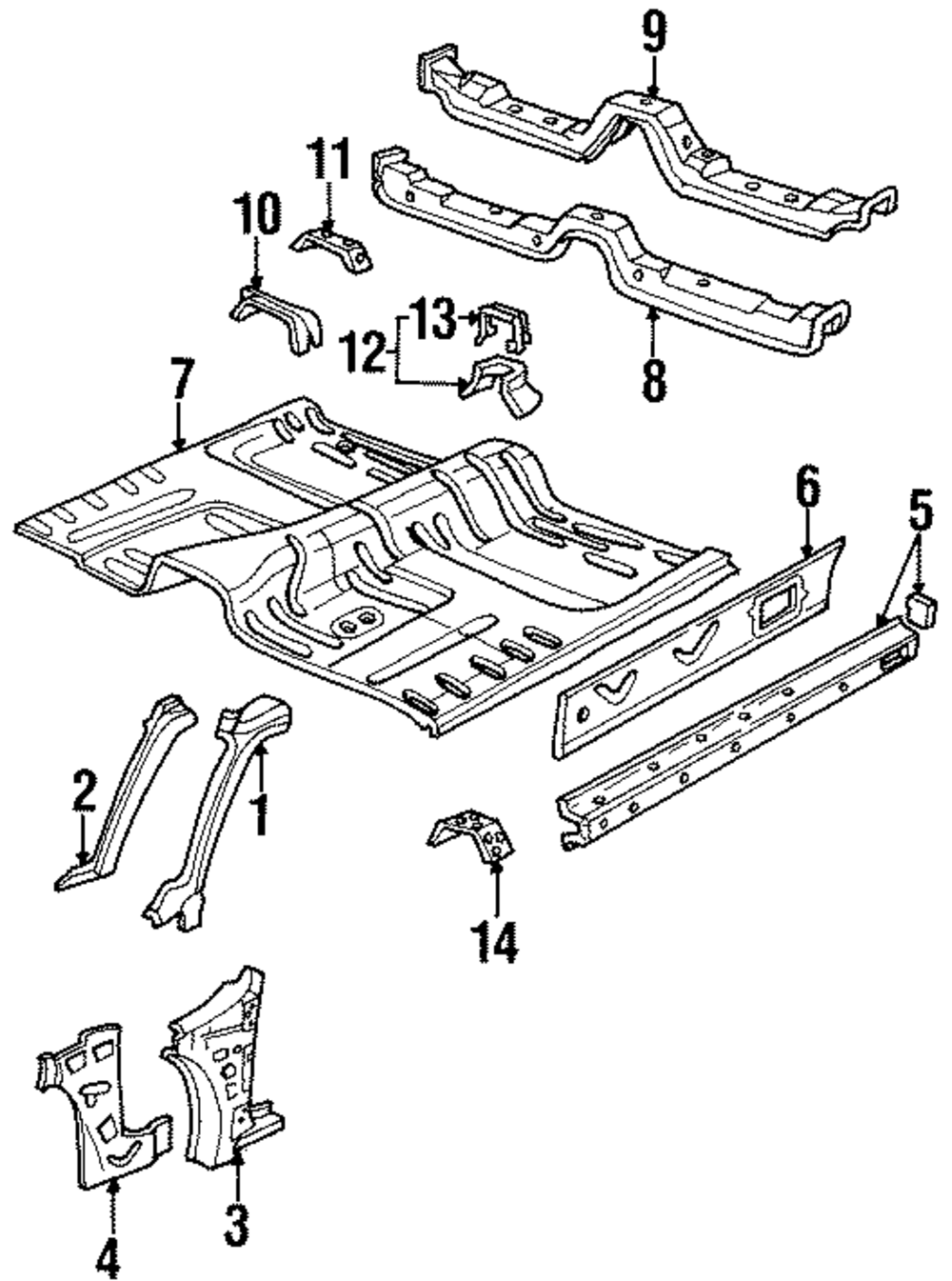 9
11
10
13
12
8
7
6
5
2
1
14
4
3