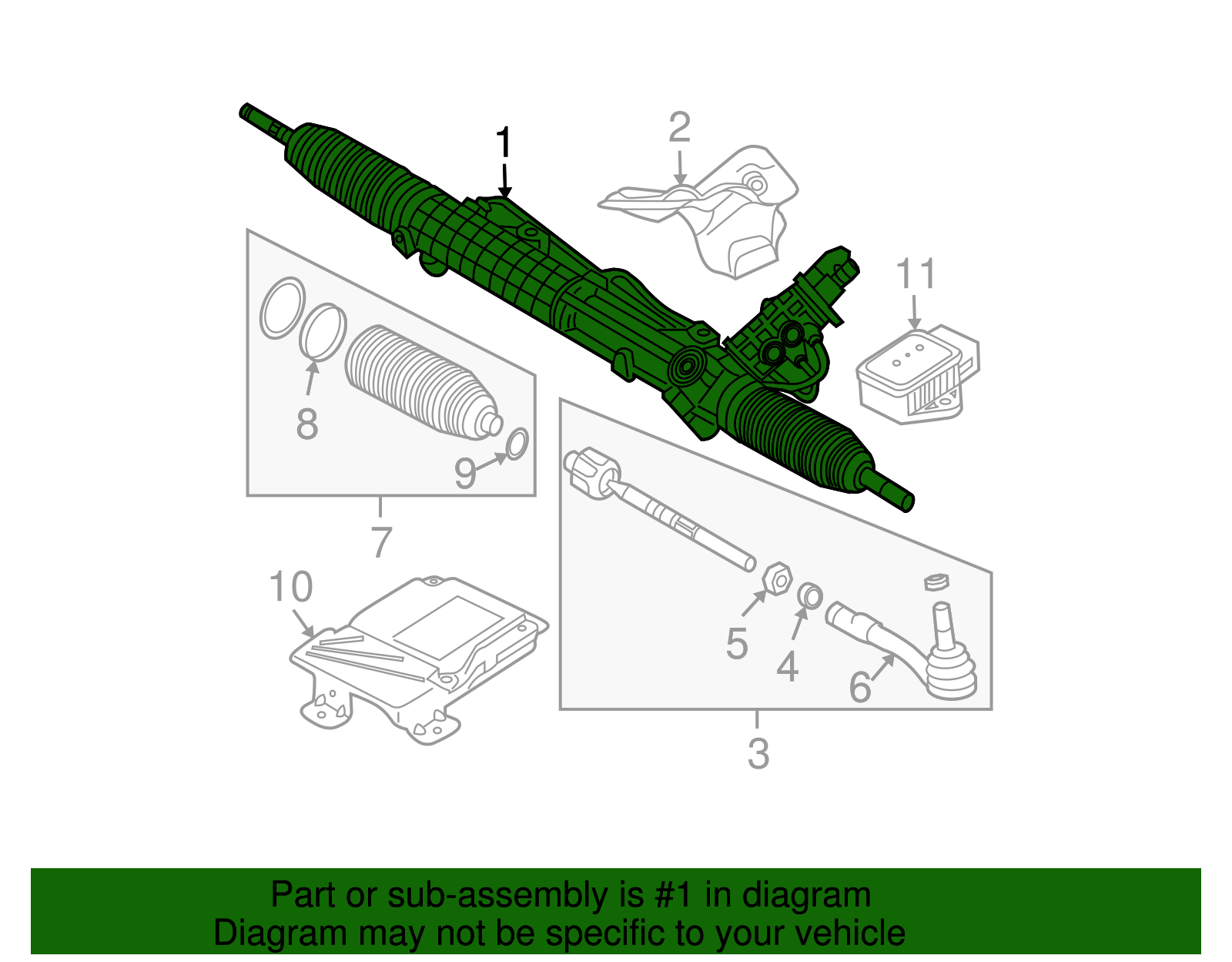 1
2
11
8
9
7
10
5
4
6
3

Part or sub-assembly is #1 in diagram
Diagram may not be specific to your vehicle