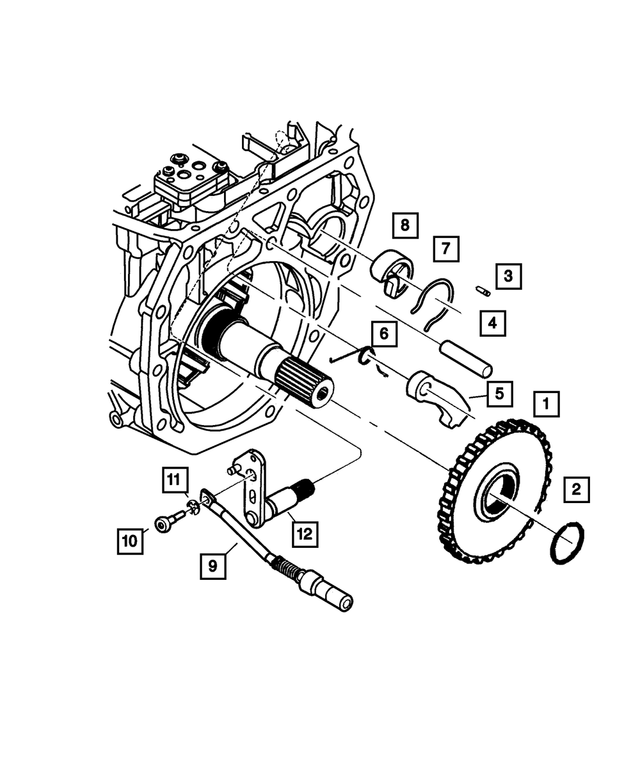 8
7
3
4
6
5
1
2
11
12
10
9