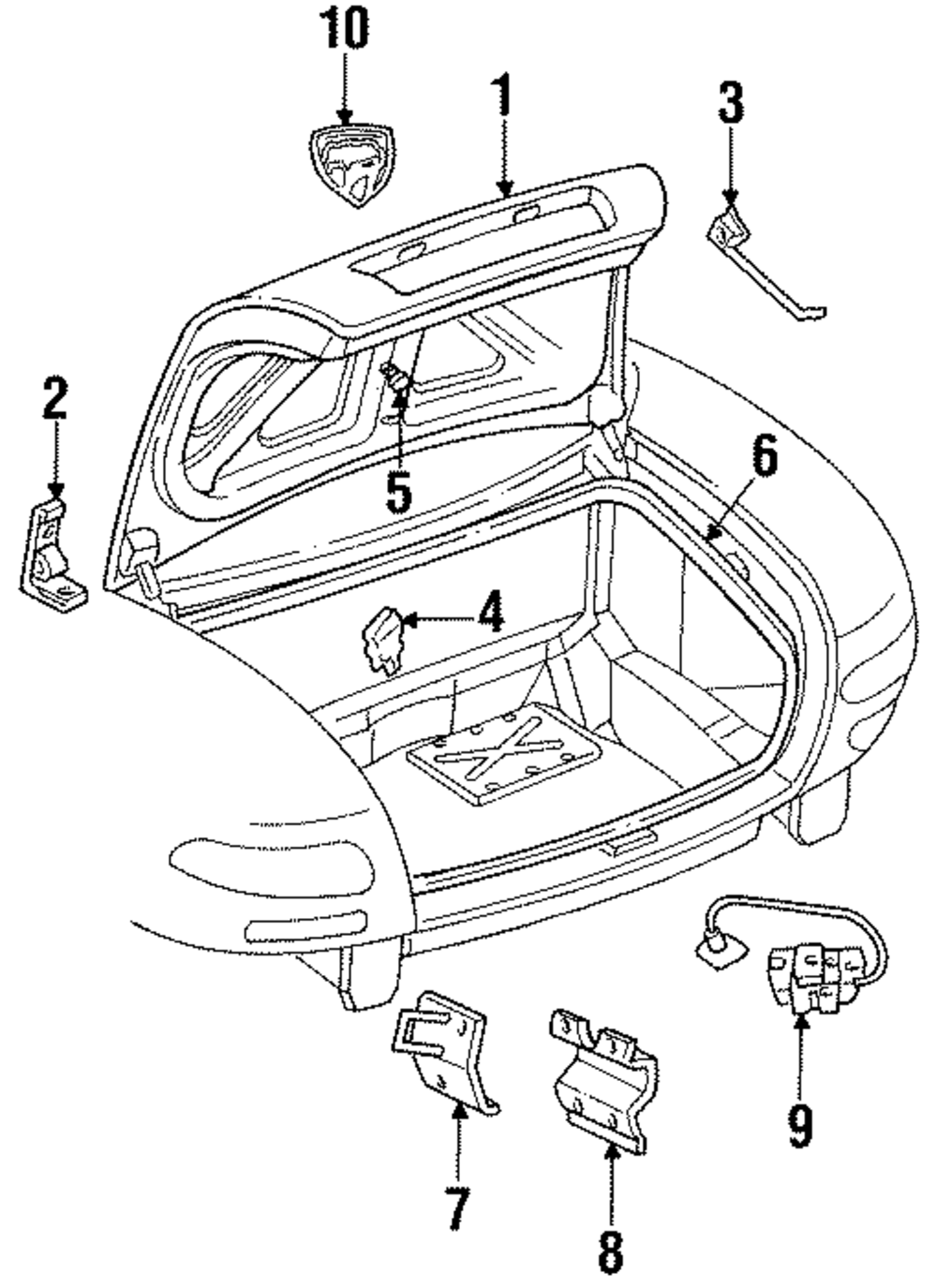 10
1
3
2
5
6
4
9
7
8