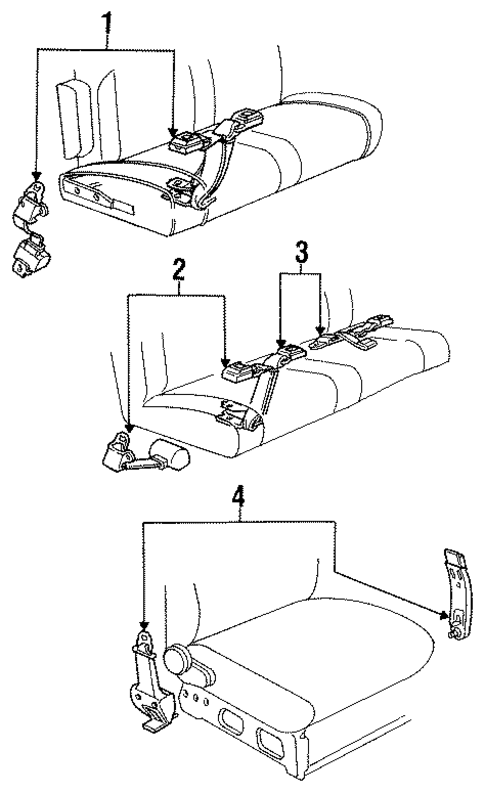 1
2
3
4