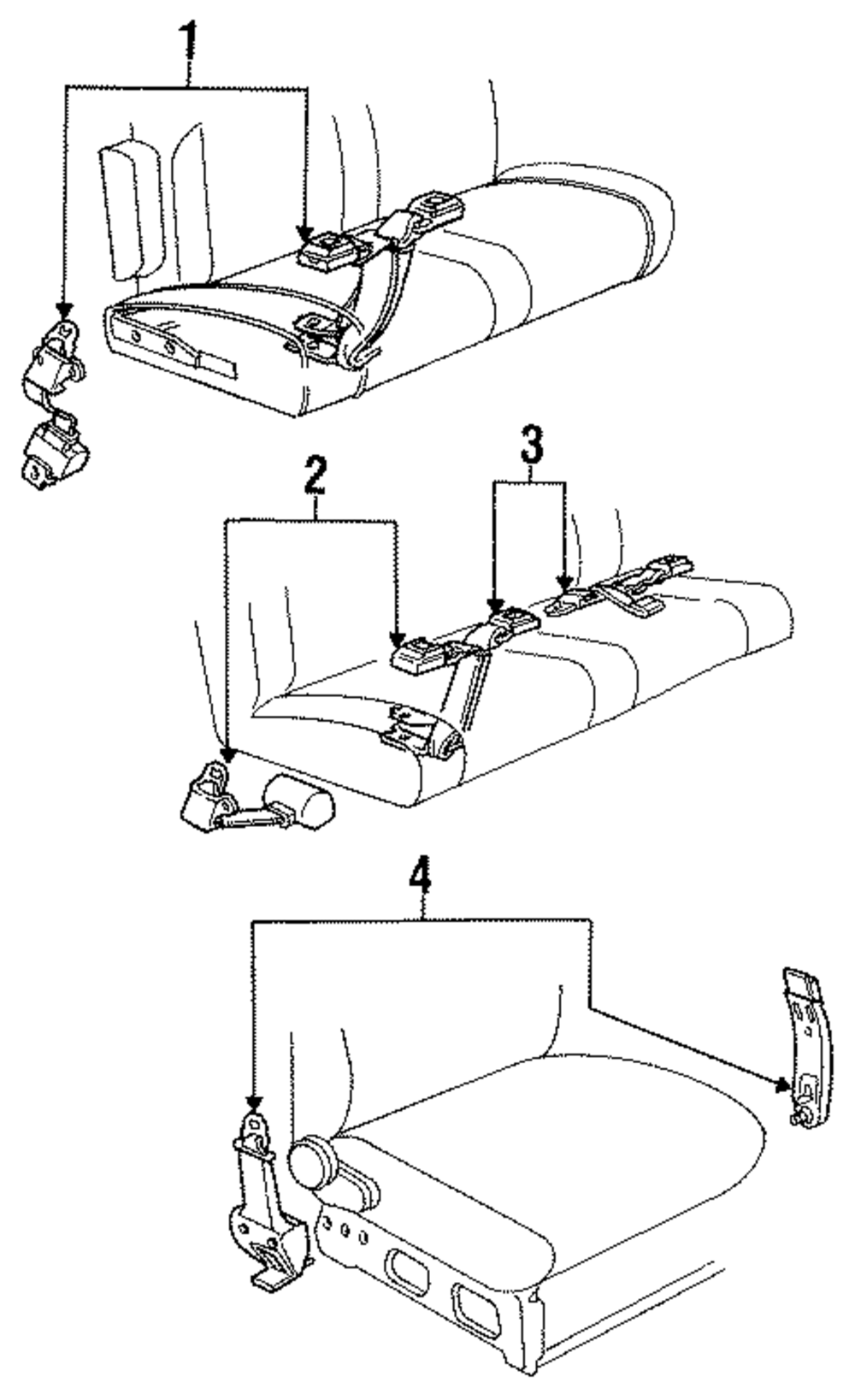 1

2

3

4