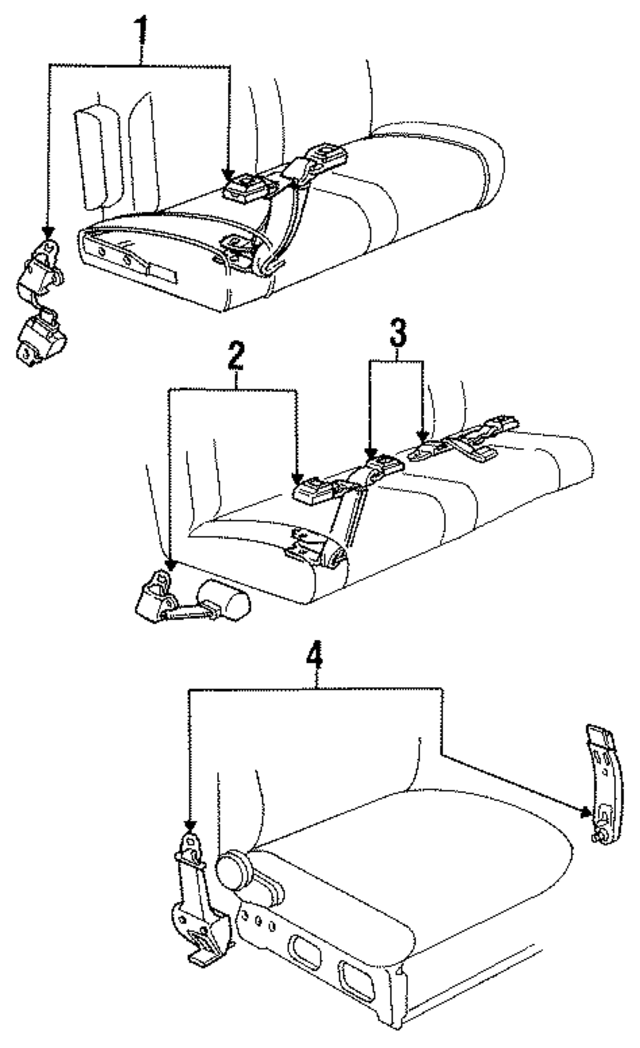 1
2
3
4