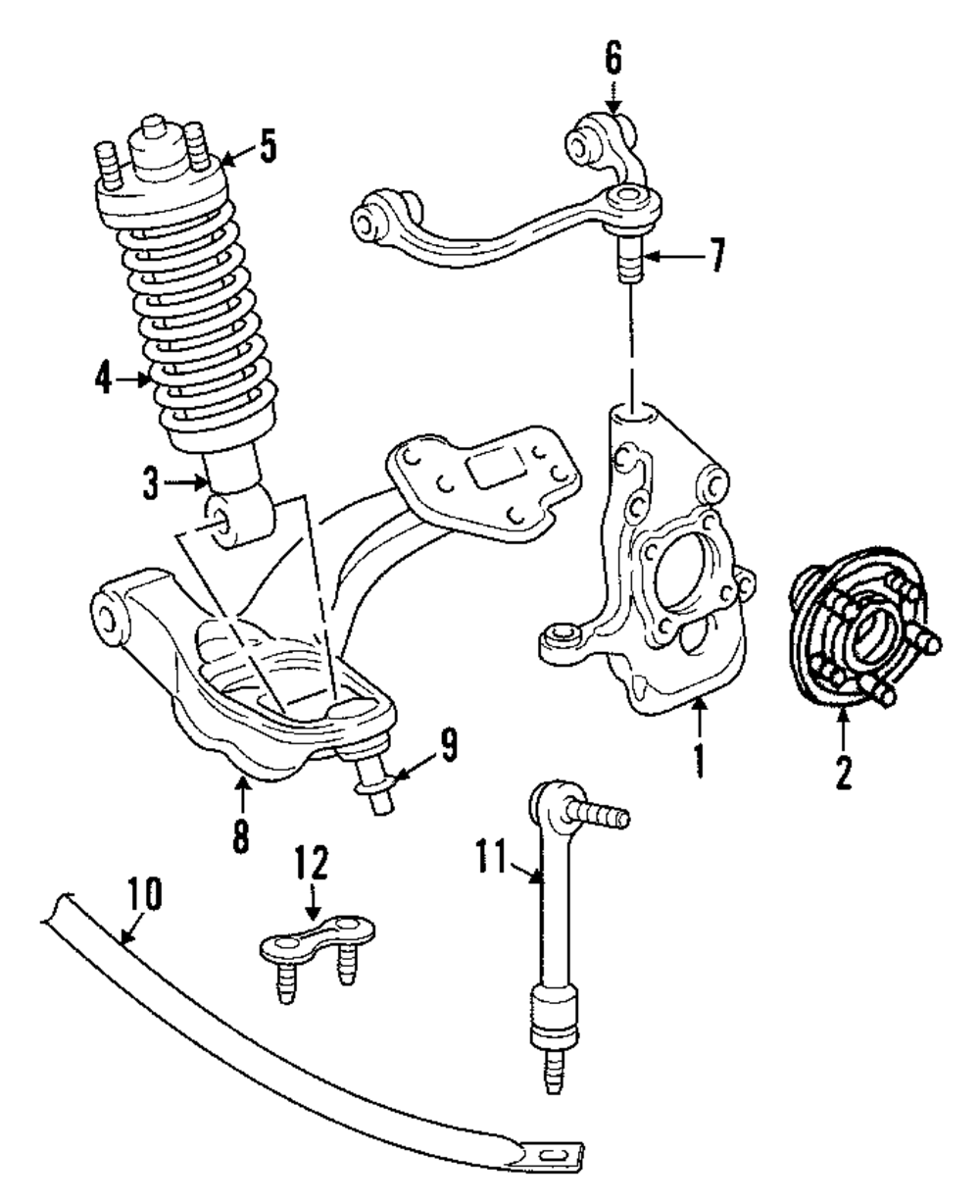 6
5
7
4
3
9
1
2
8
12
11
10