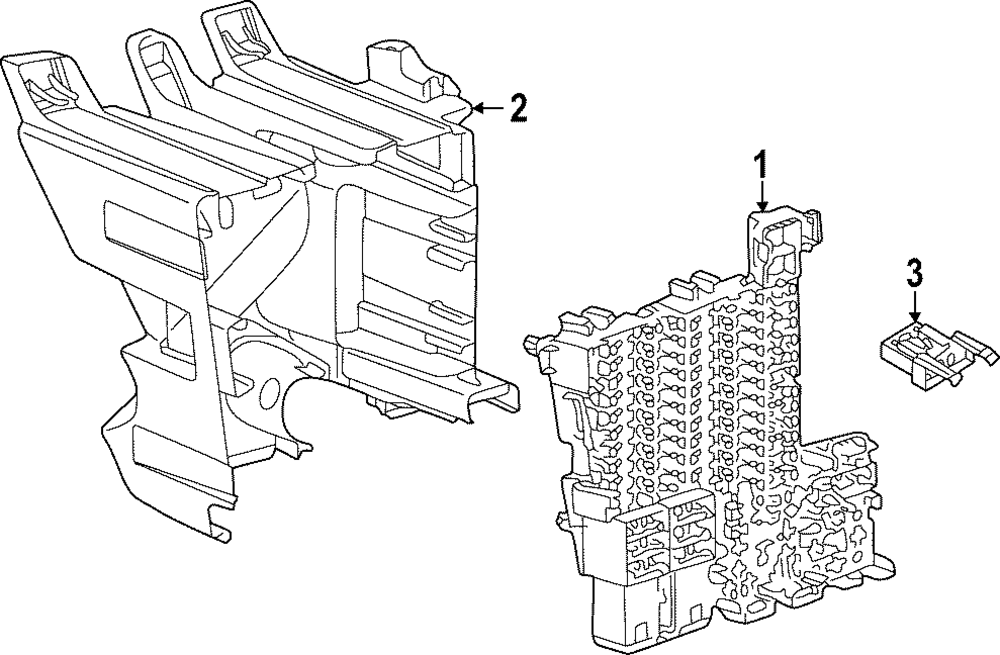 2
1
3