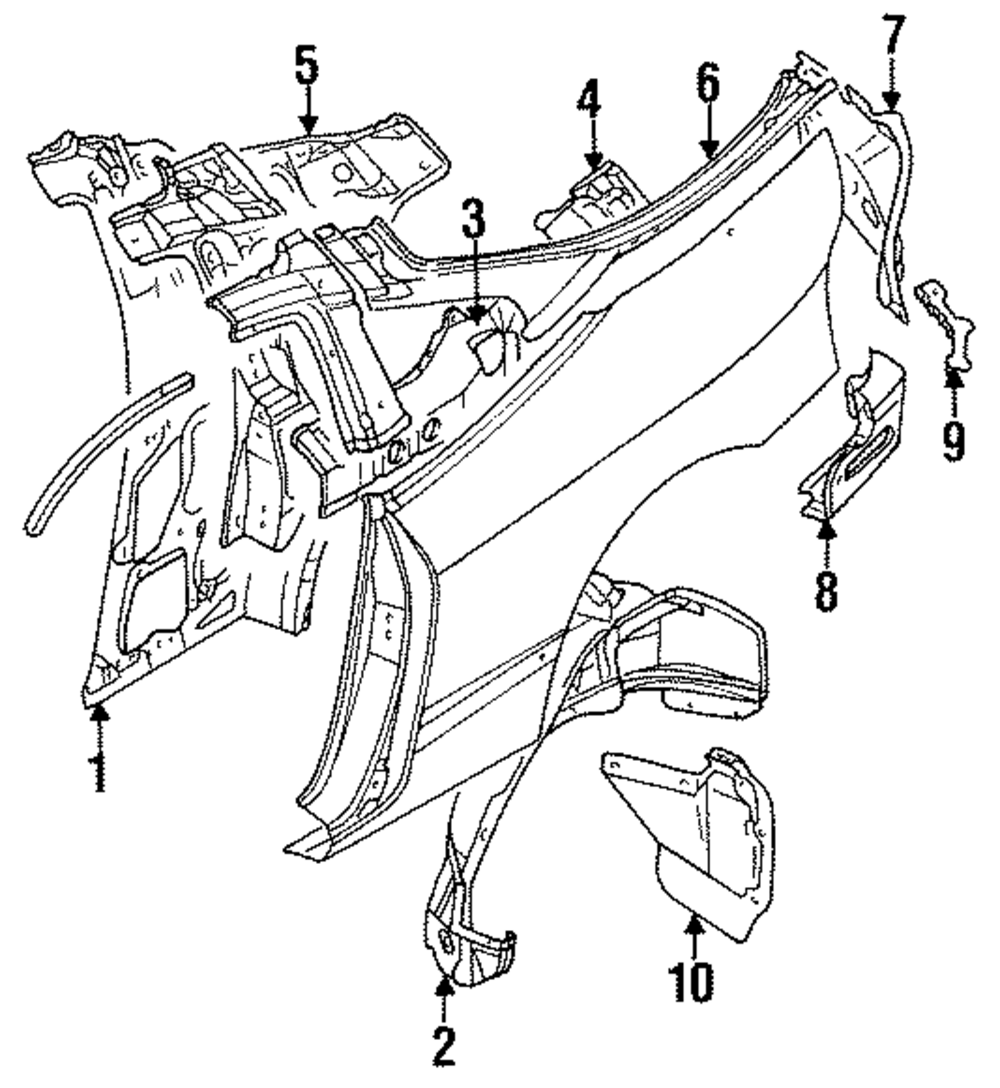 5
4
6
7
3
9
8
1
10
2