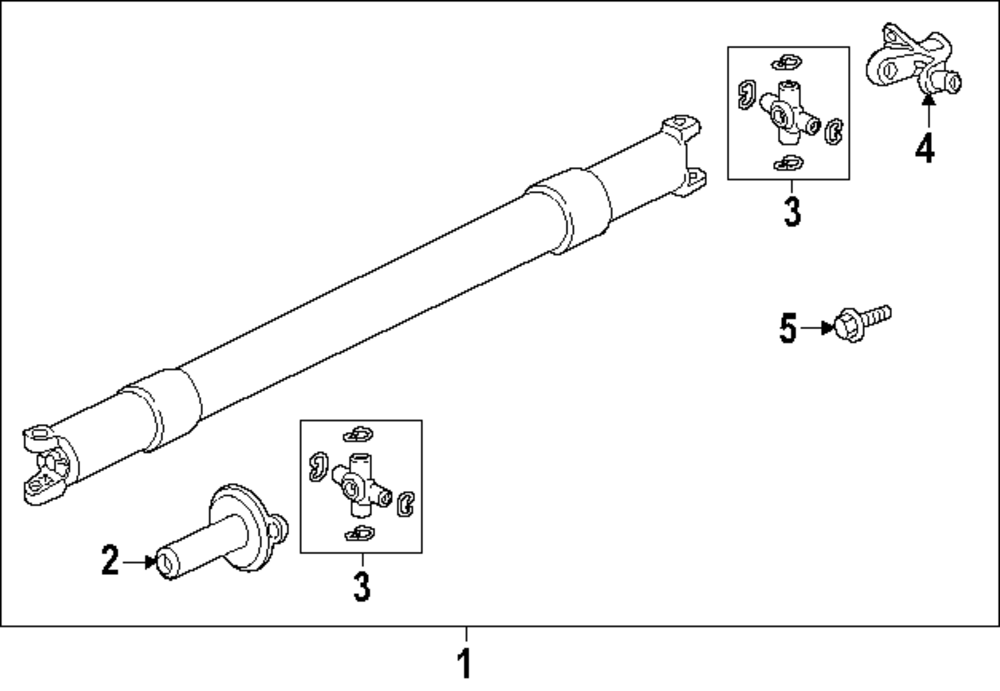 3
4
5
2
3
1