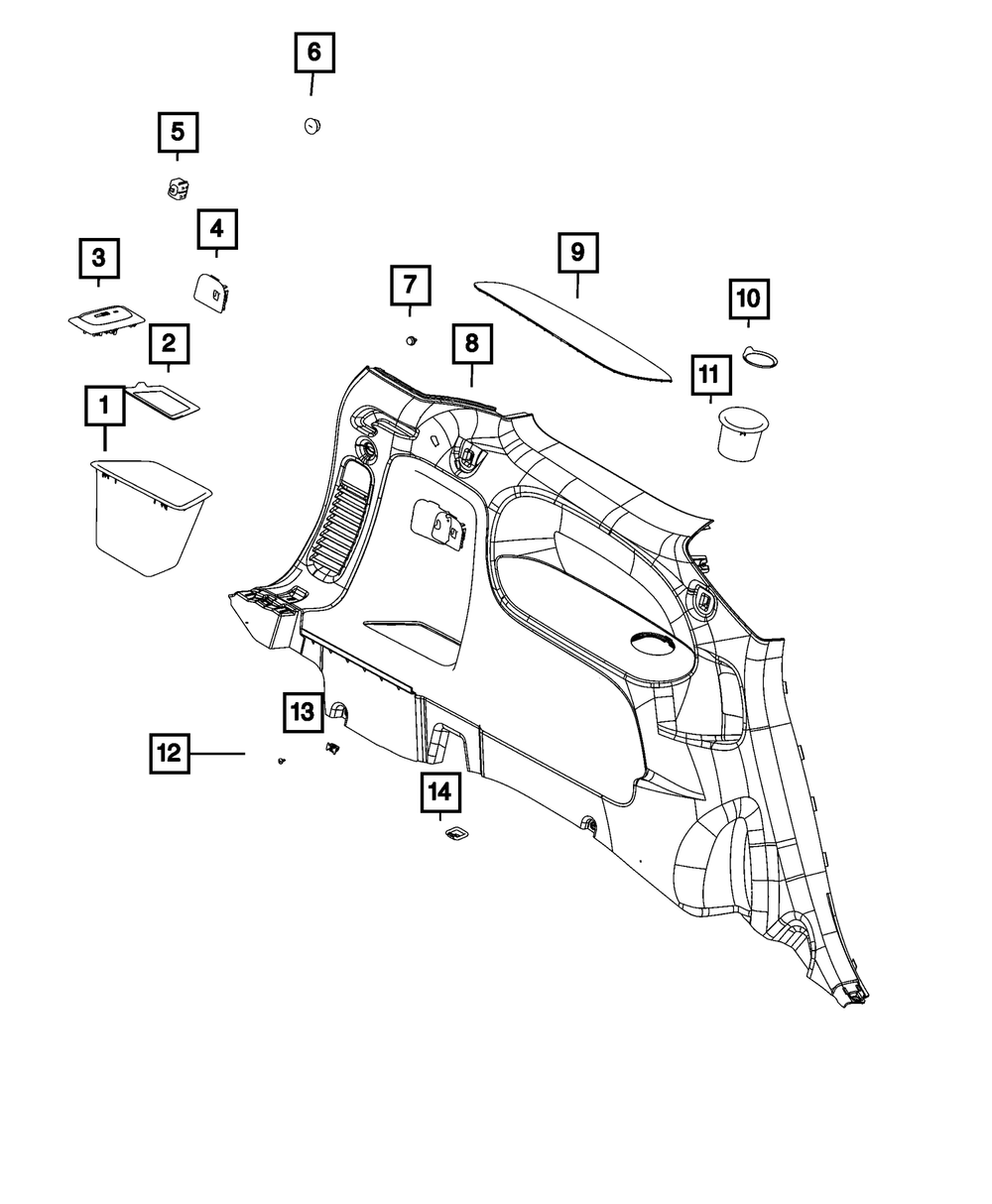 6
5
4
3
2
1
7
8
9
10
11
13
12
14