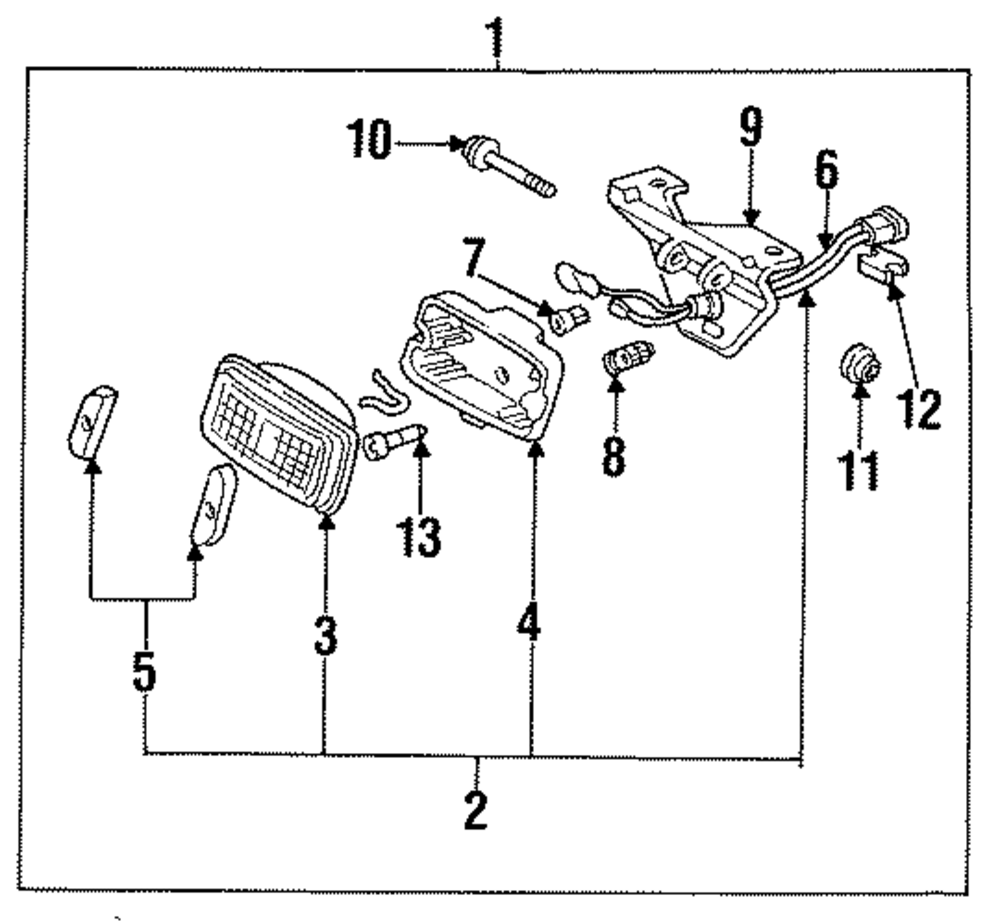 1
10
9
6
7
12
8
11
13
5
3
4
2