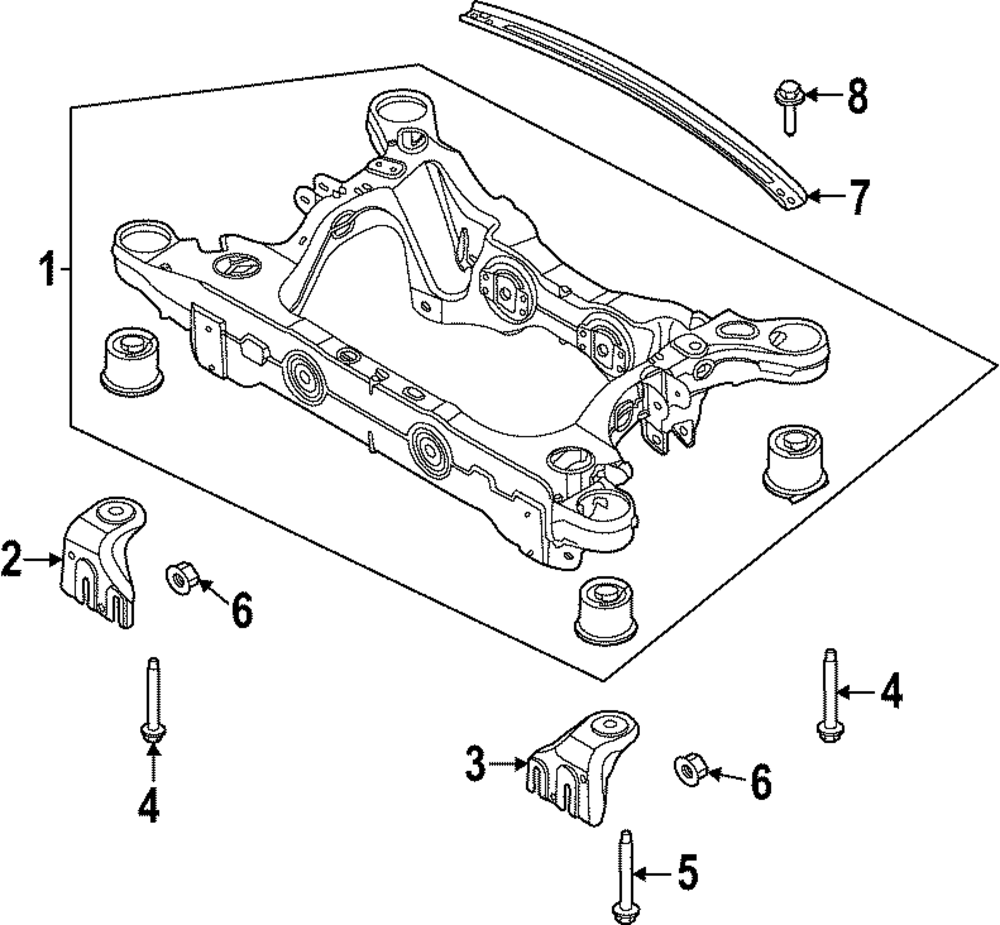 8
7
1
2
6
4
4
3
6
5