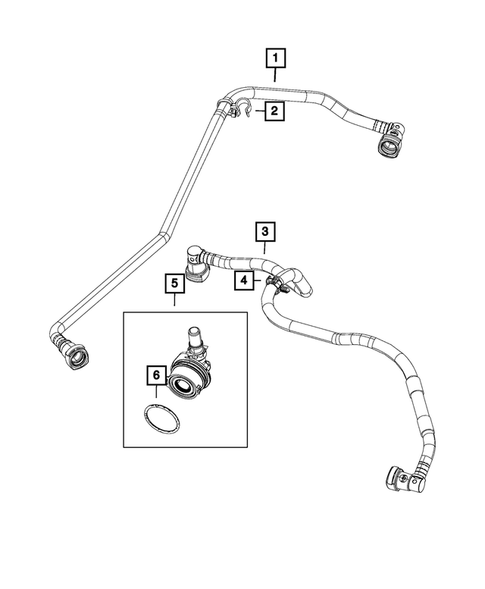 1
2
3
4
5
6