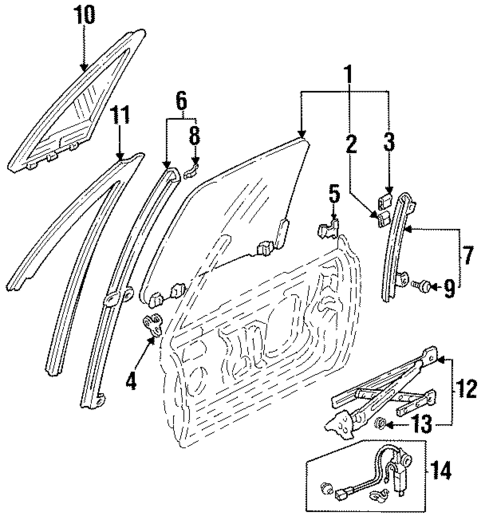 10
11
6
8
1
2
3
5
7
9
4
12
13
14