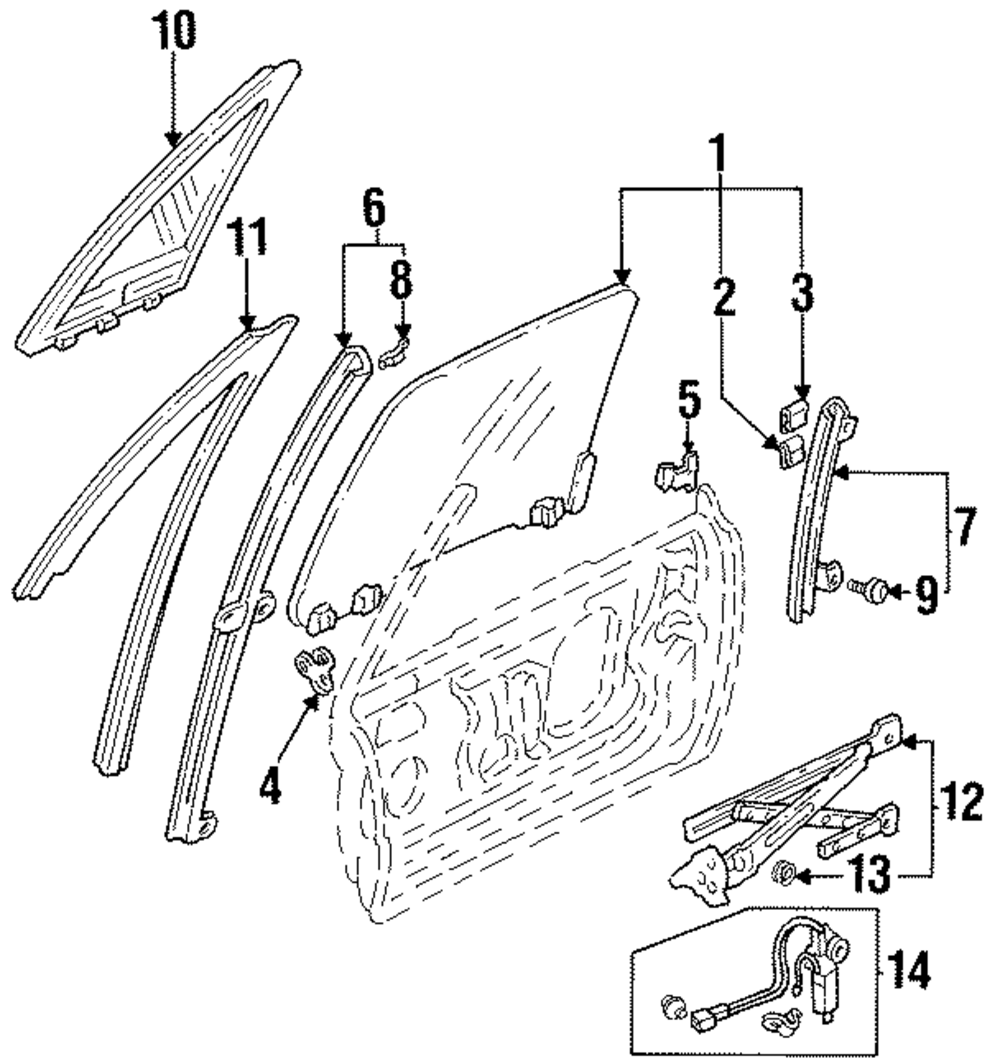 10
11
6
8
1
2
3
5
7
9
4
12
13
14