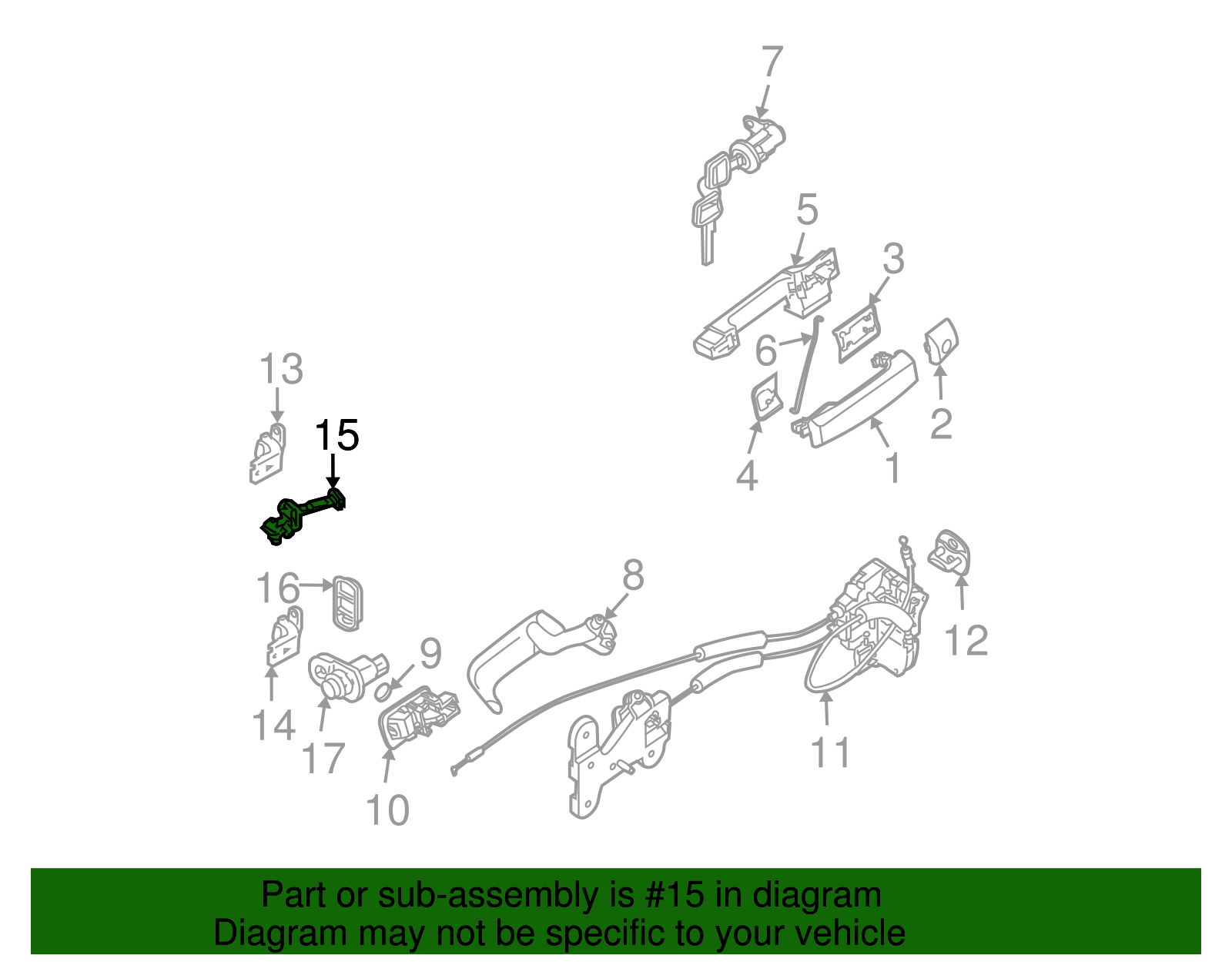 7
5
3
6
2
4
1
13
15
16
8
9
12
14
17
10
11

Part or sub-assembly is #15 in diagram
Diagram may not be specific to your vehicle