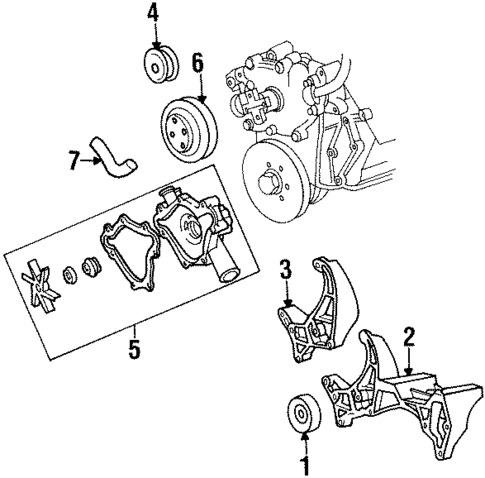 4
6
7
5
3
2
1