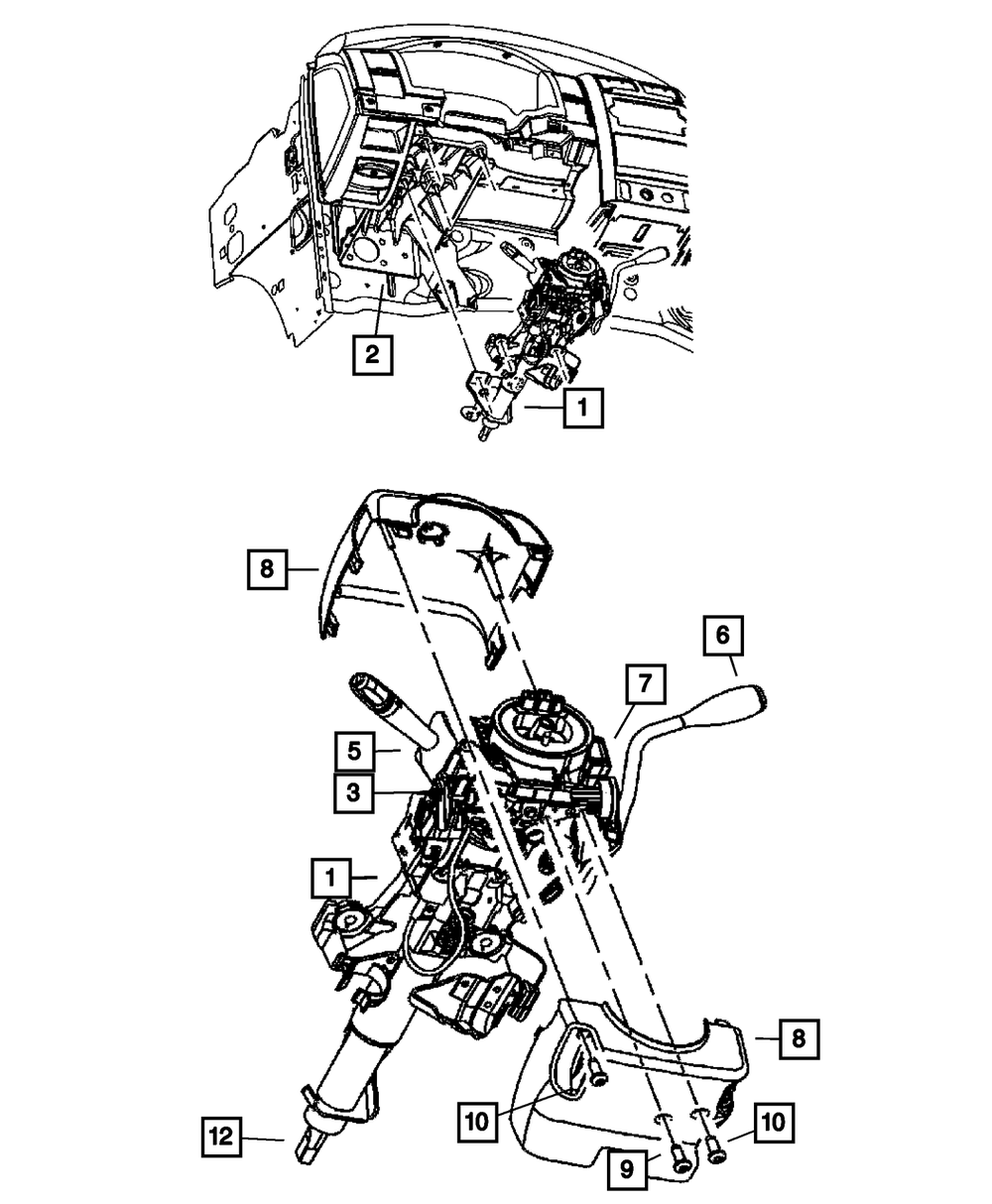 2
1
8
6
7
5
3
1
8
10
10
12
9