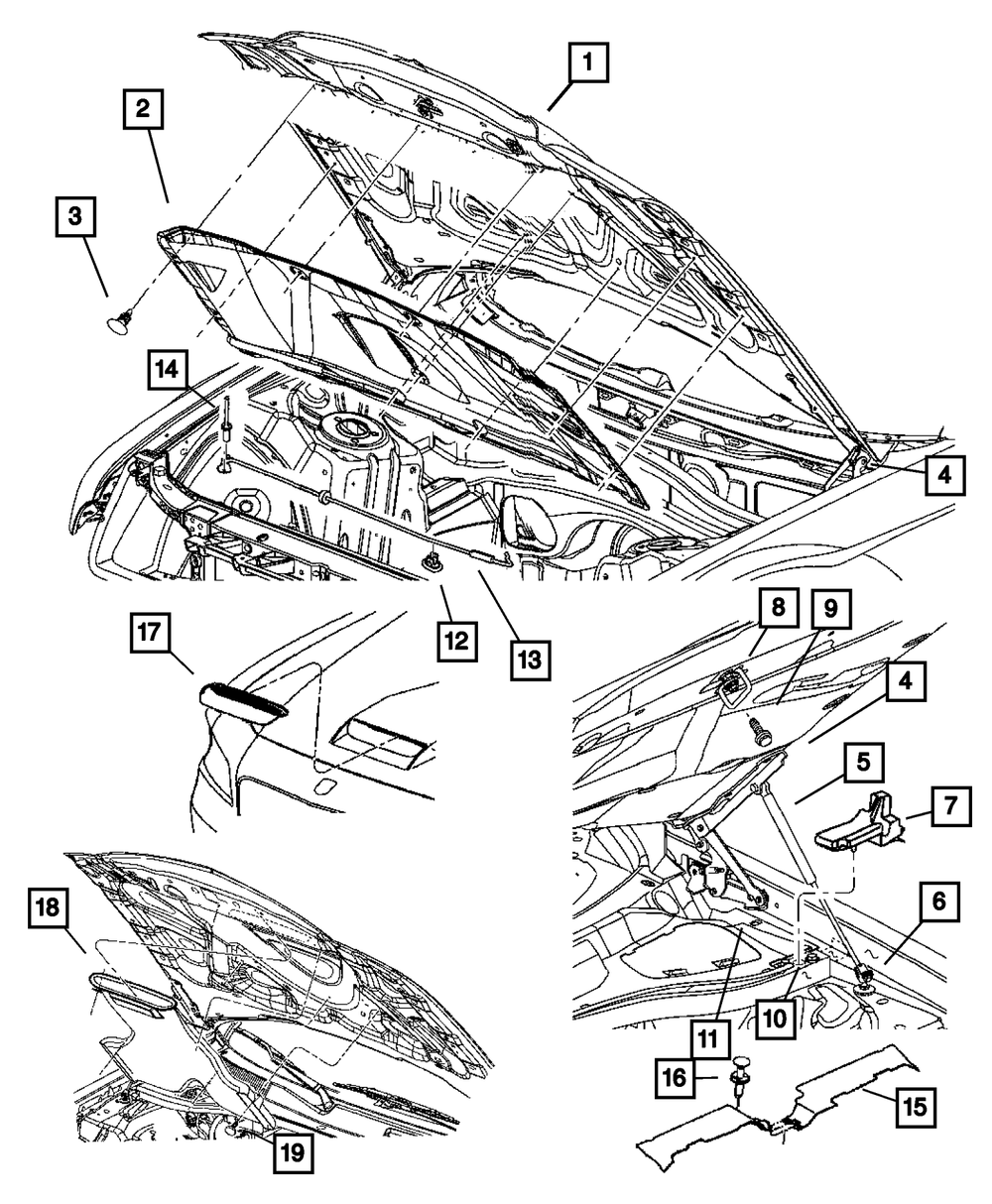 1
2
3
14
4
12
13
17
8
9
4
5
7
6
18
11
10
16
15
19