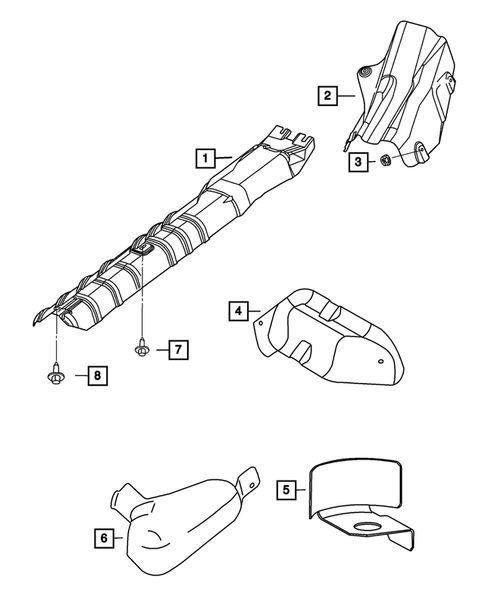 2
1
3
4
7
8
5
6