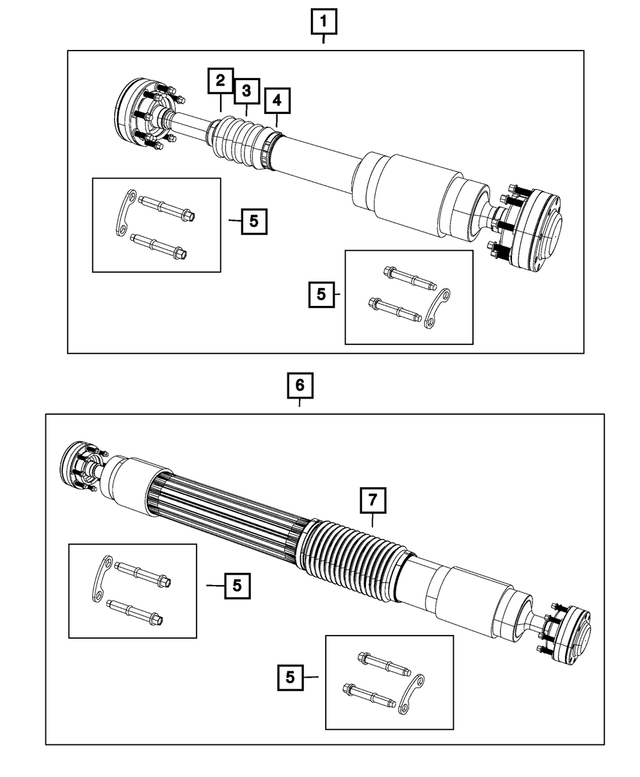 1
2
3
4
5
5
6
7
5
5