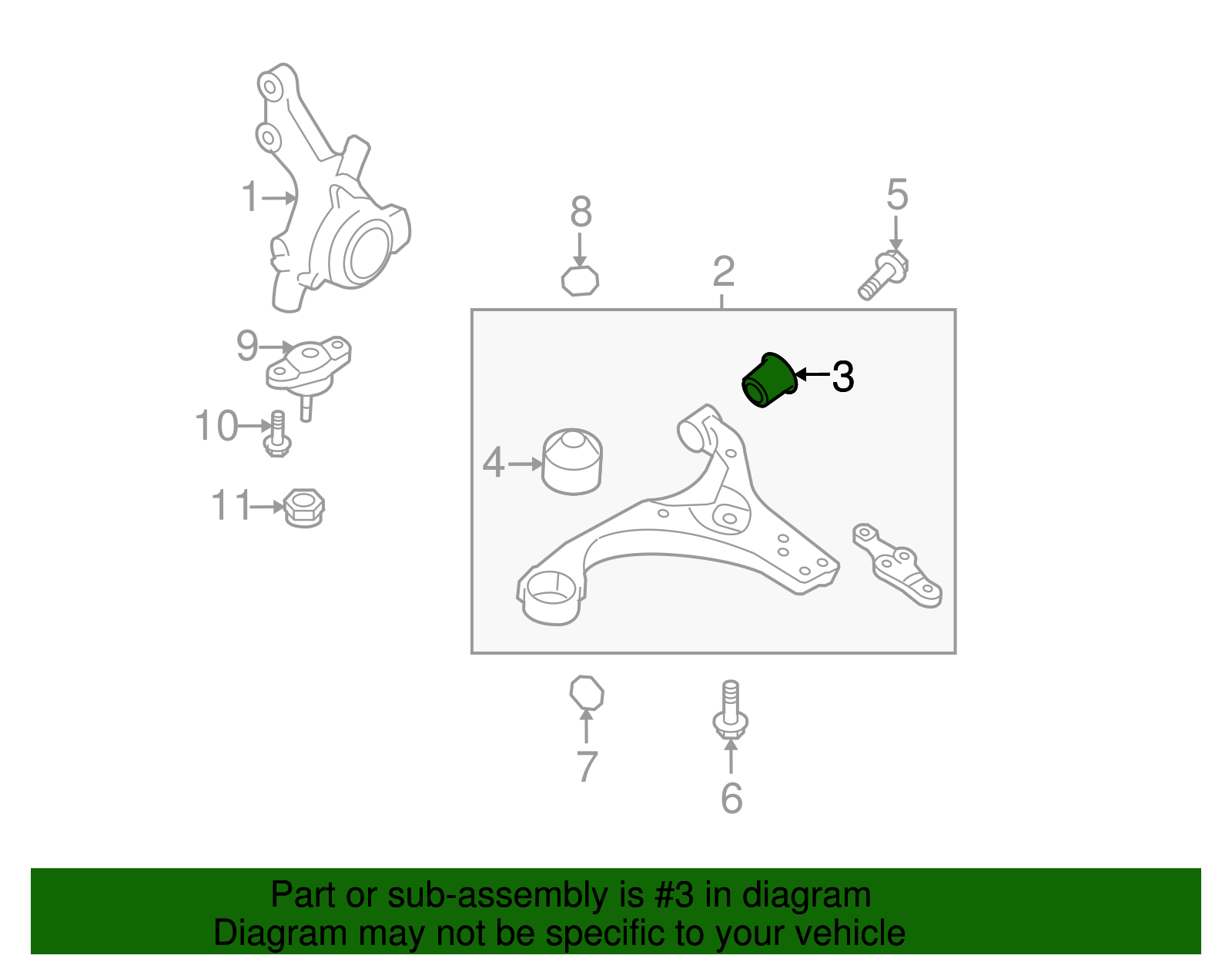 1
8
2
5
9
3
10
4
11
7
6

Part or sub-assembly is #3 in diagram
Diagram may not be specific to your vehicle