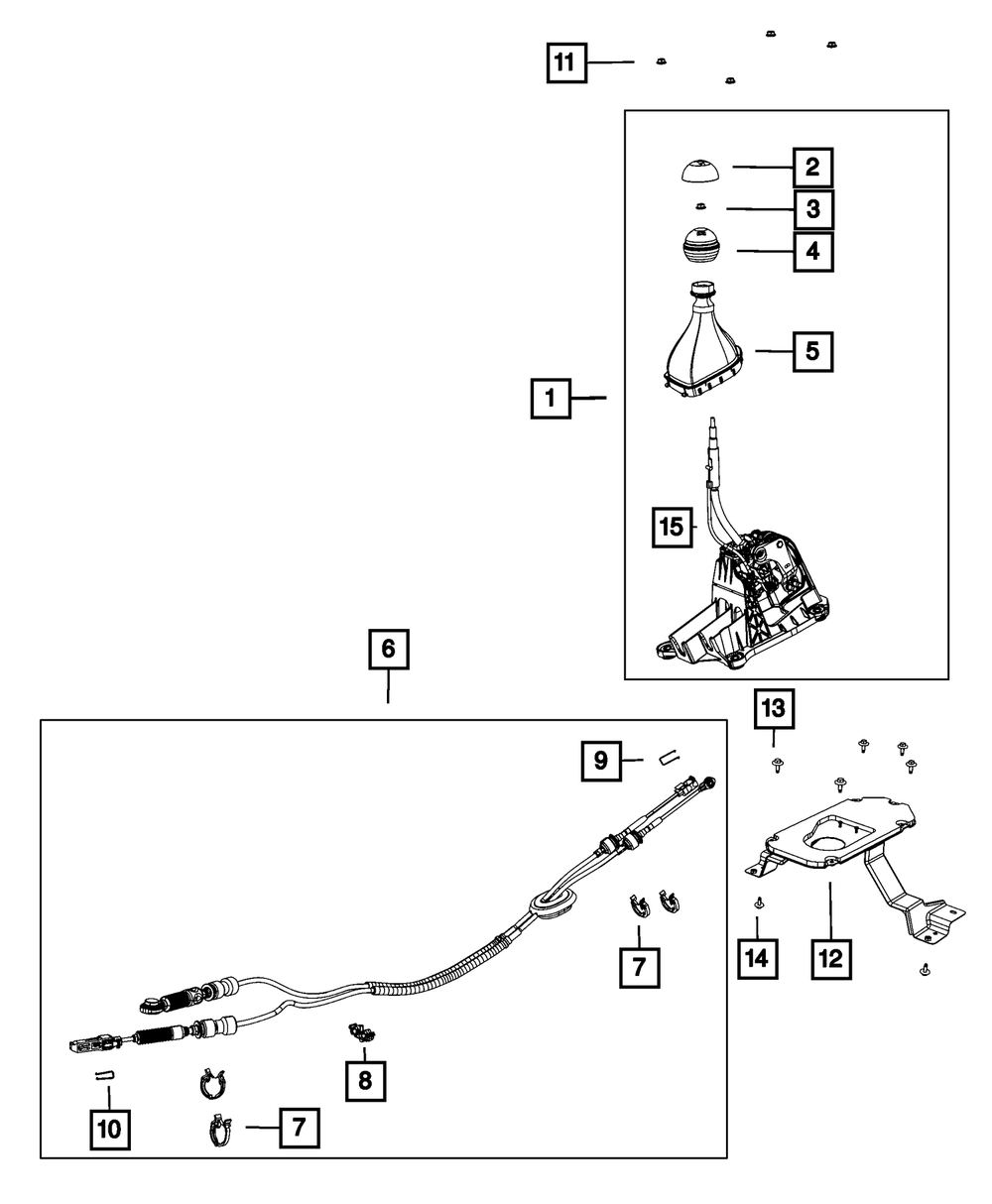 11
2
3
4
5
1
15
6
13
9
7
14
12
8
10
7