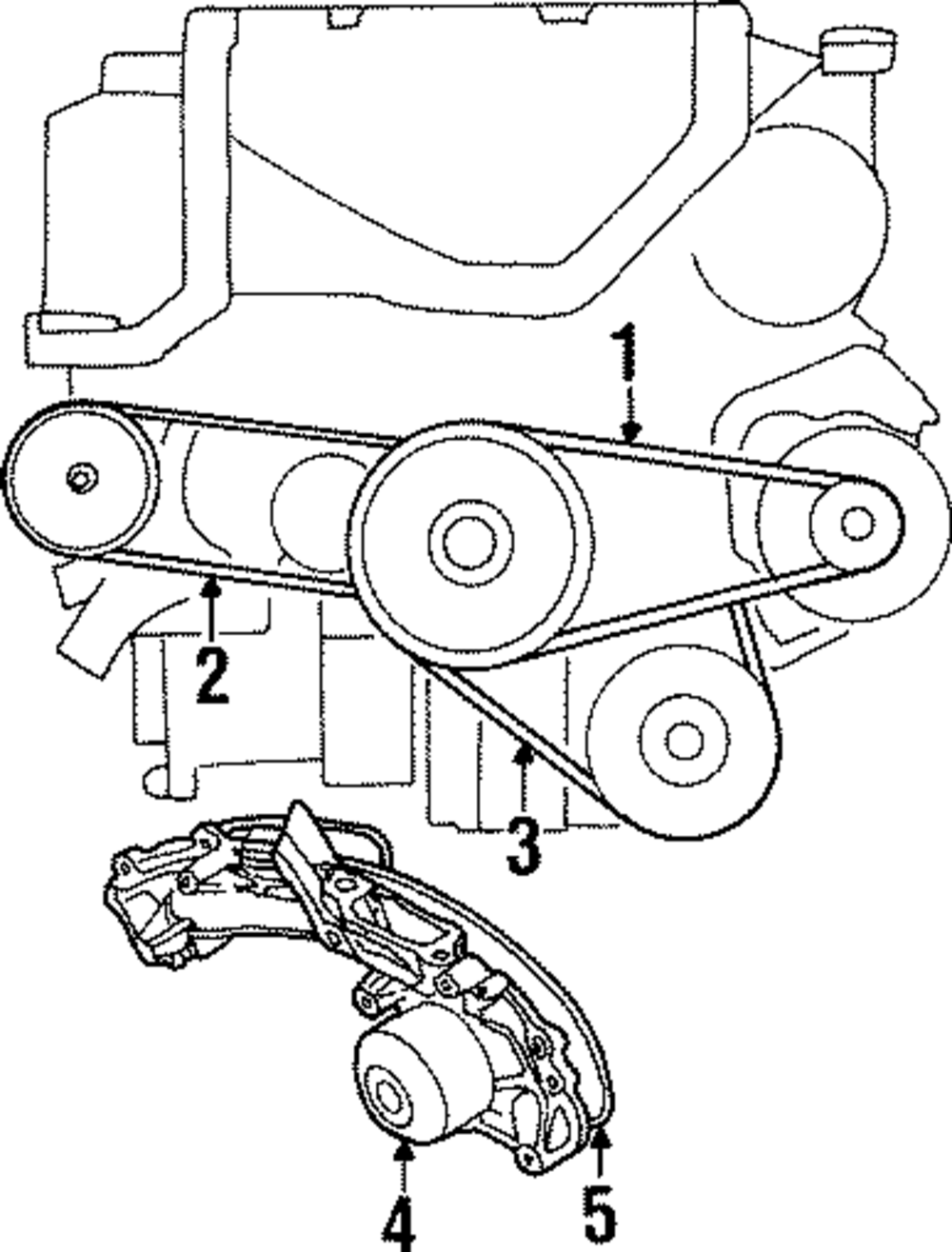 1
2
3
4
5