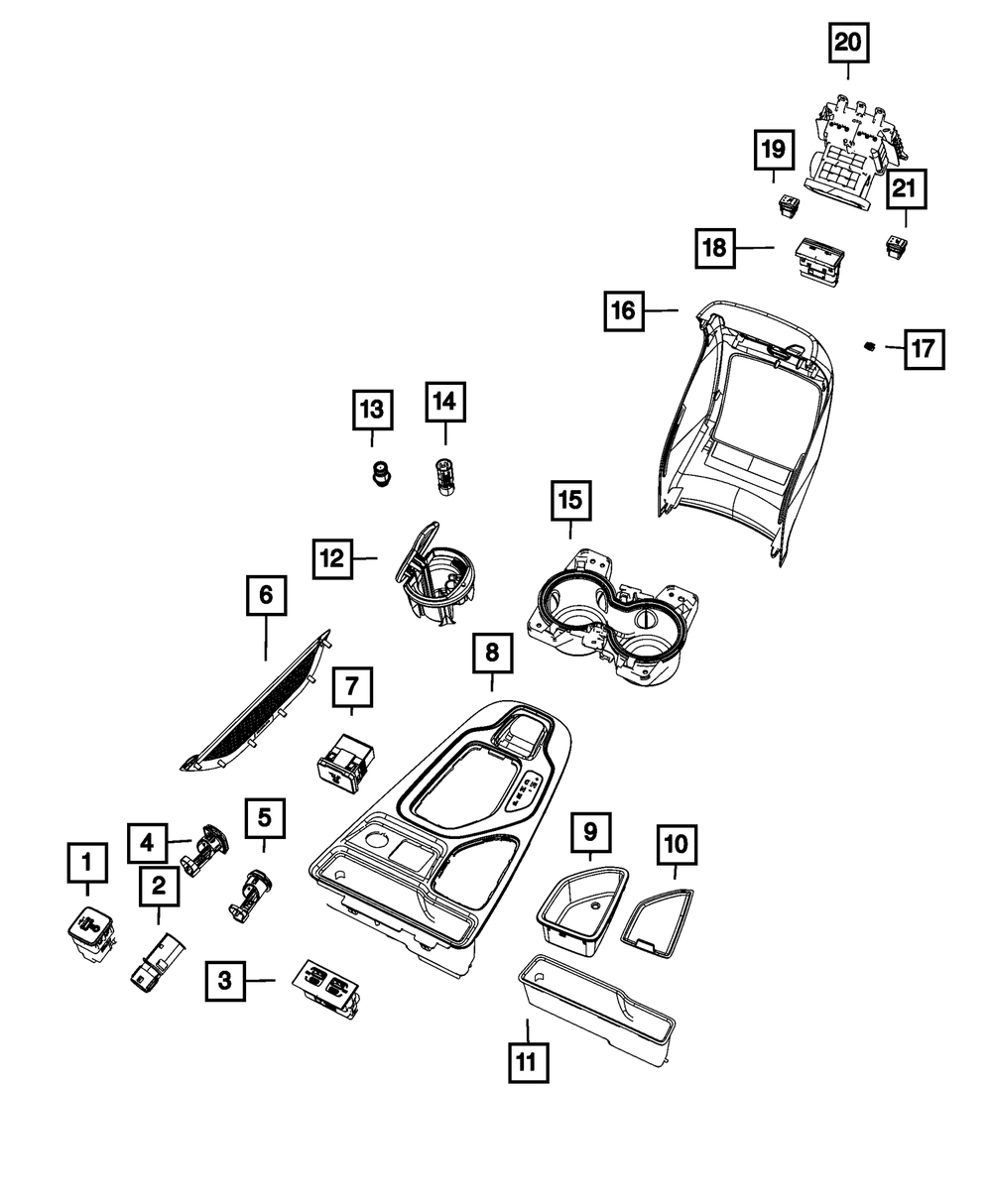 20
19
21
18
16
17
13
14
15
12
6
8
7
4
5
9
10
1
2
3
11