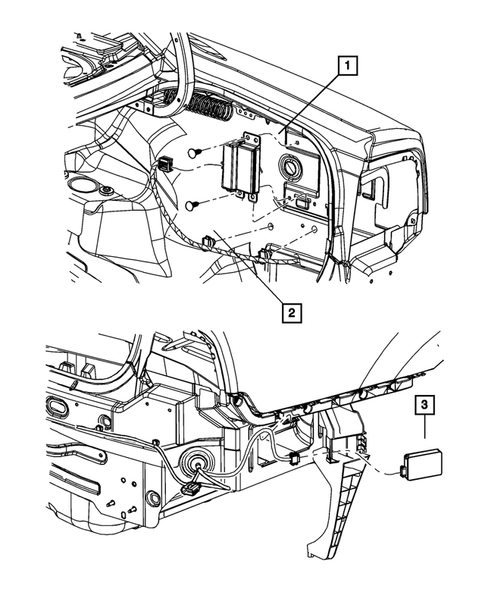 1
2
3