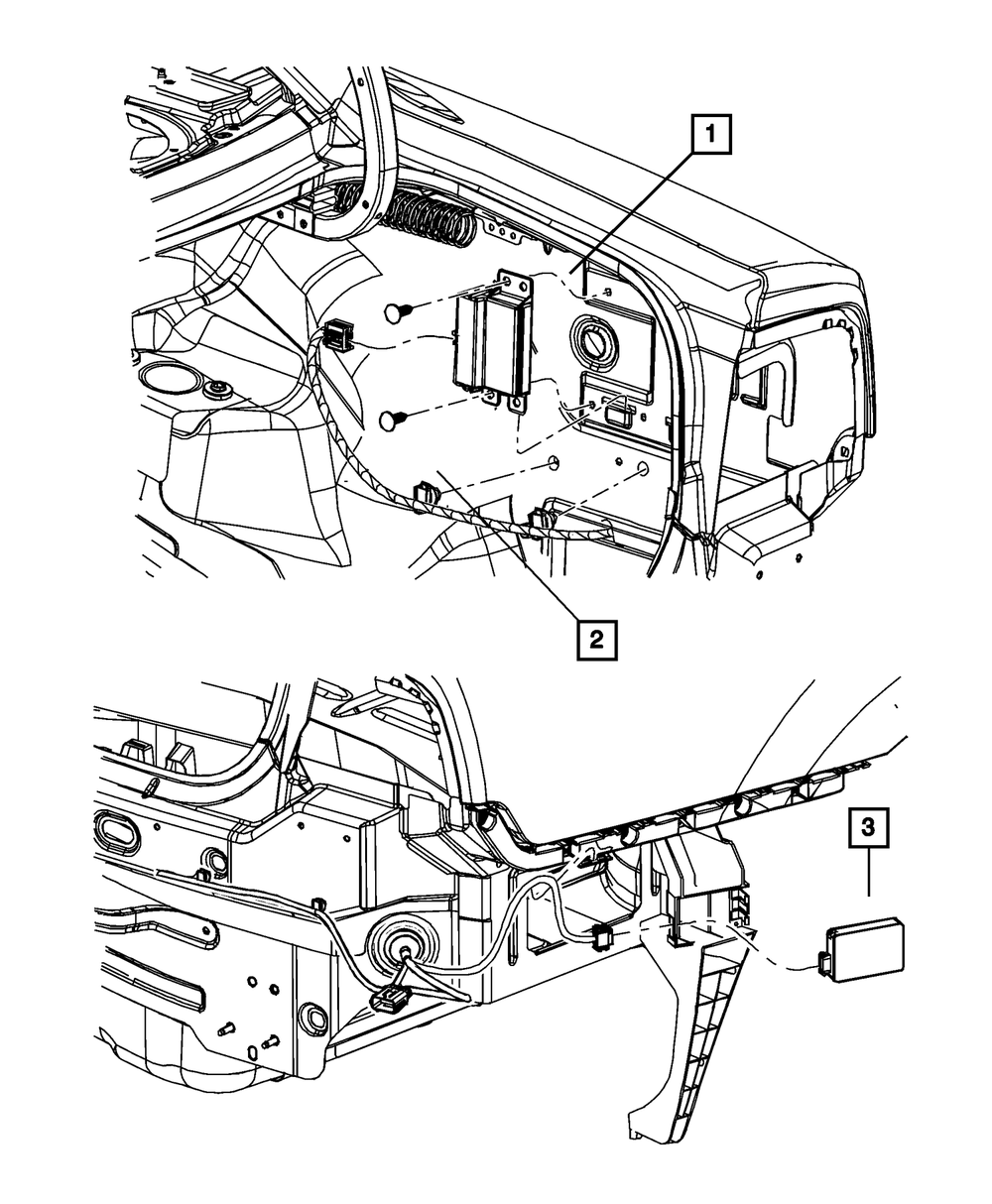 1
2
3